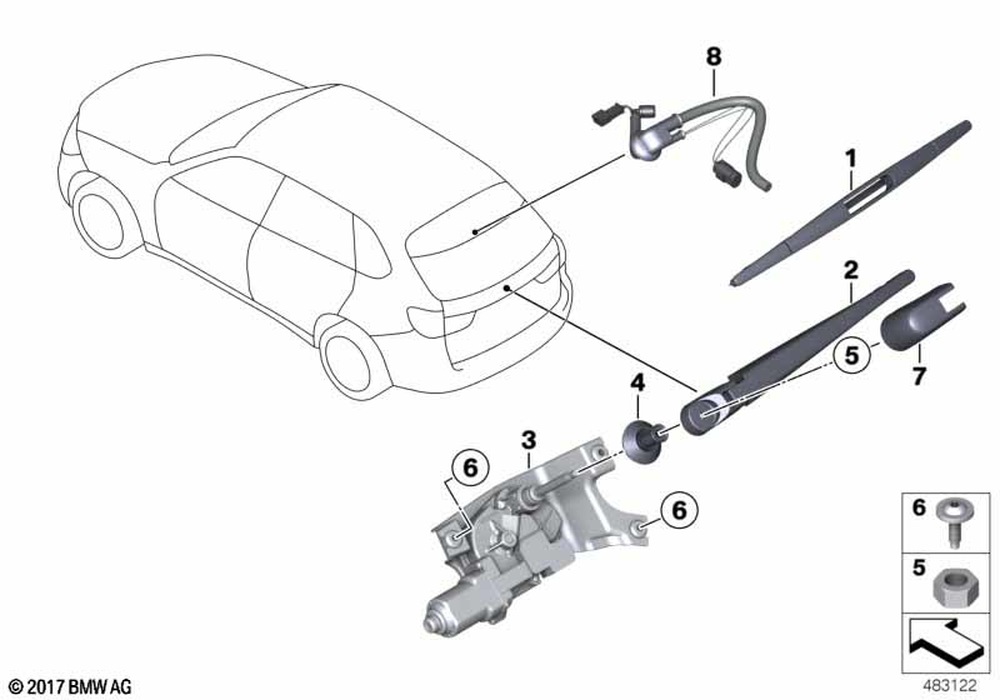 8
1
2
5
7
4
3
6
6
6
5
© 2017 BMW AG
483122