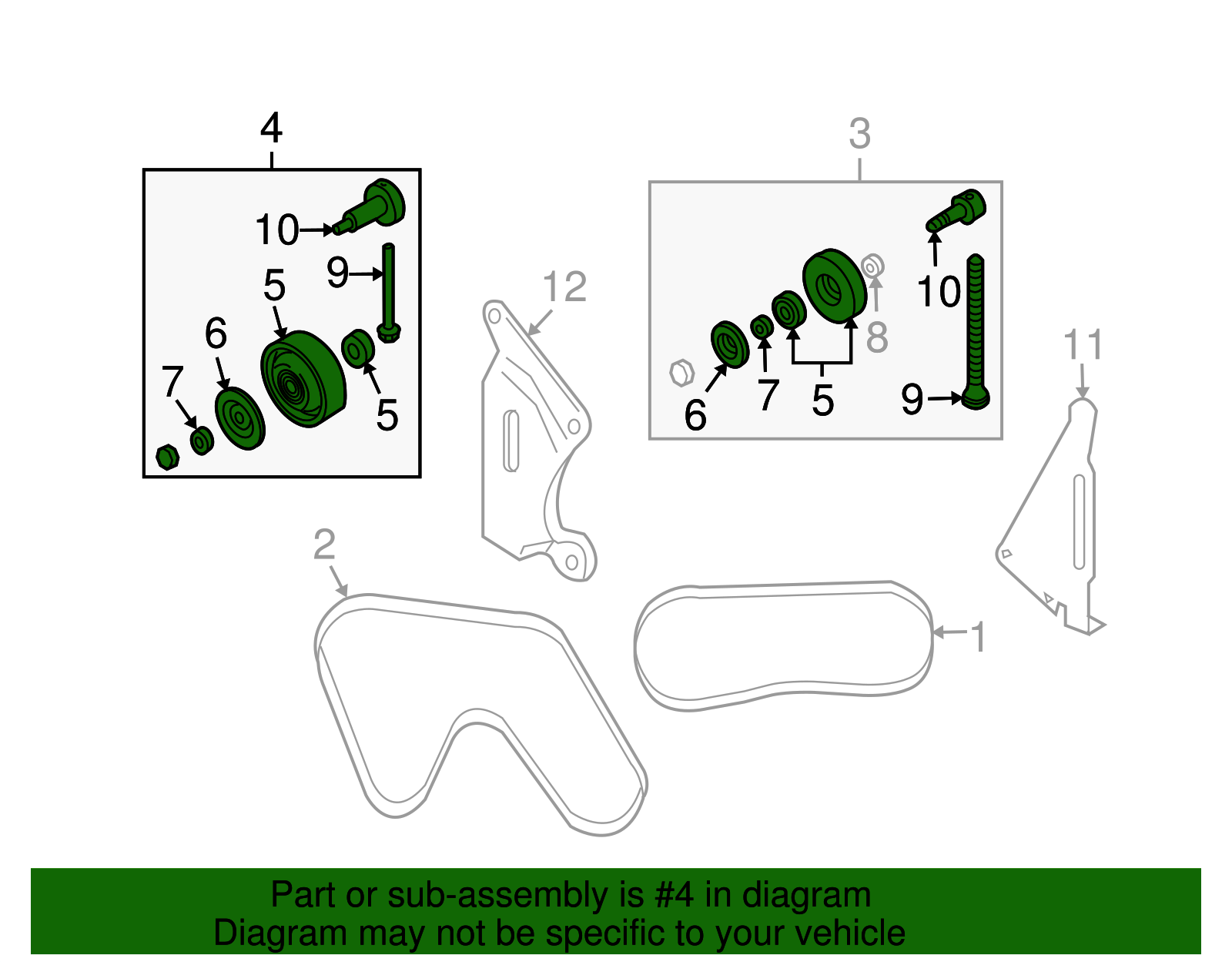 4
10
9
5
6
7
5
3
10
8
7
5
6
9
12
11
2
1

Part or sub-assembly is #4 in diagram
Diagram may not be specific to your vehicle