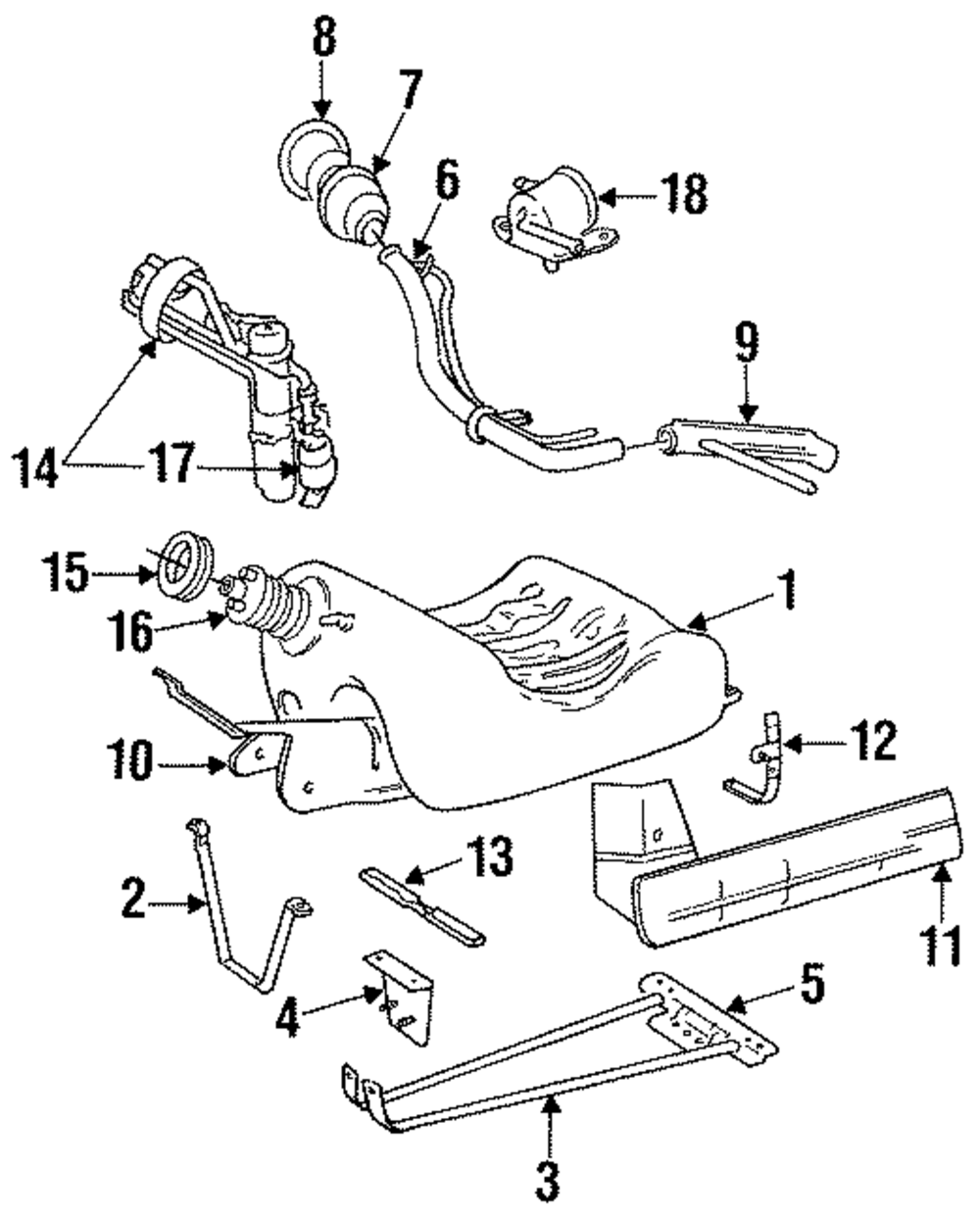 8
7
6
18
9
14
17
15
16
1
10
12
2
13
11
4
5
3