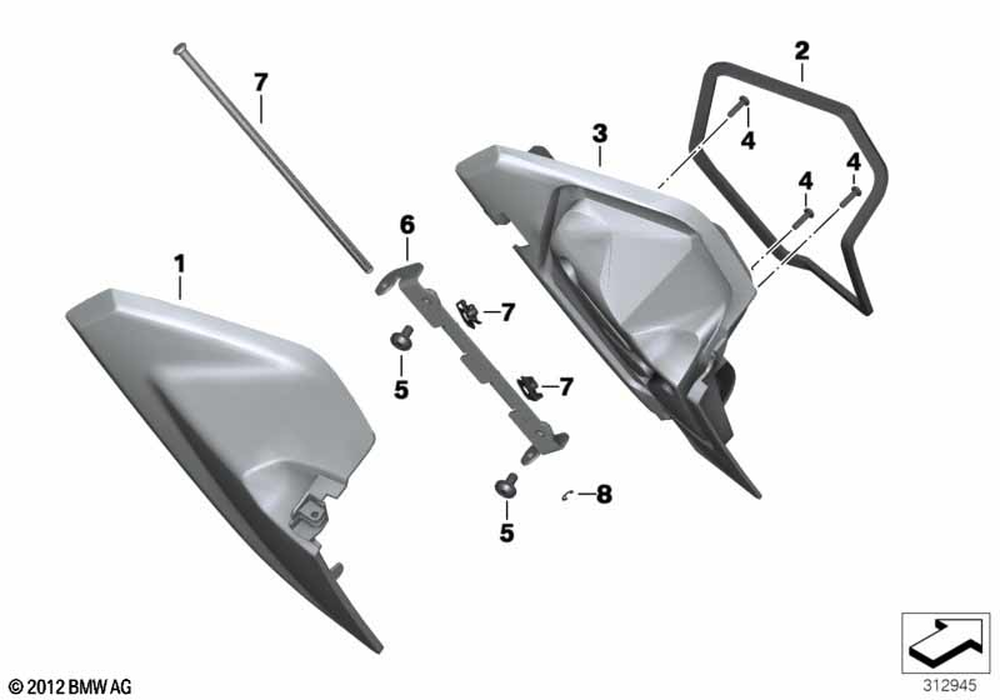 7
2
3
4
4
4
6
1
7
5
7
8
5
© 2012 BMW AG
312945