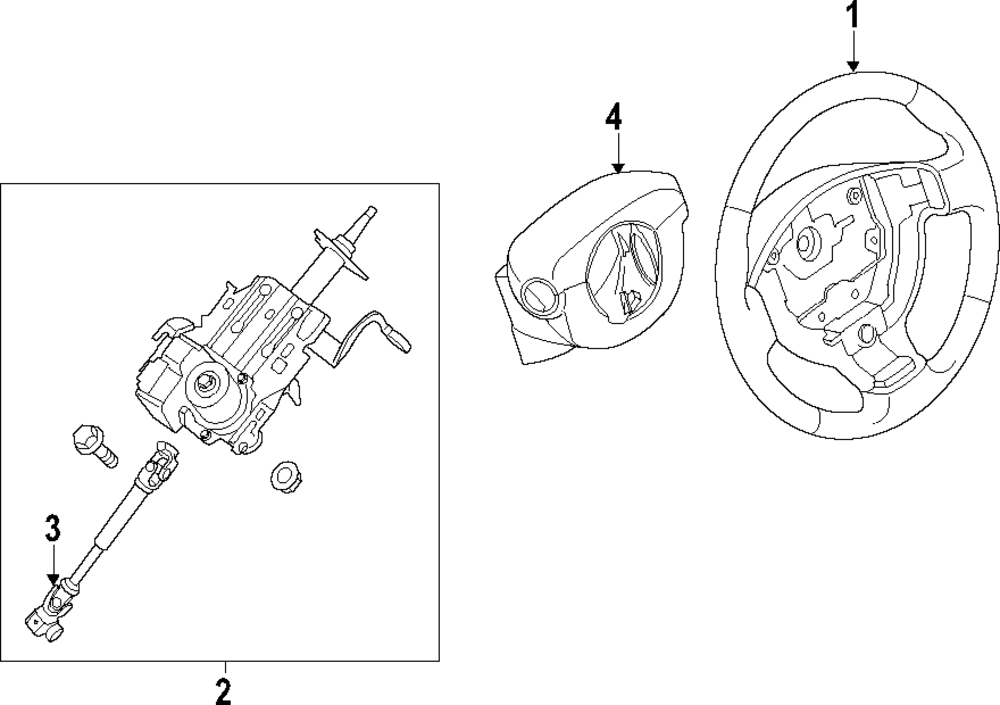 1
4
3
2