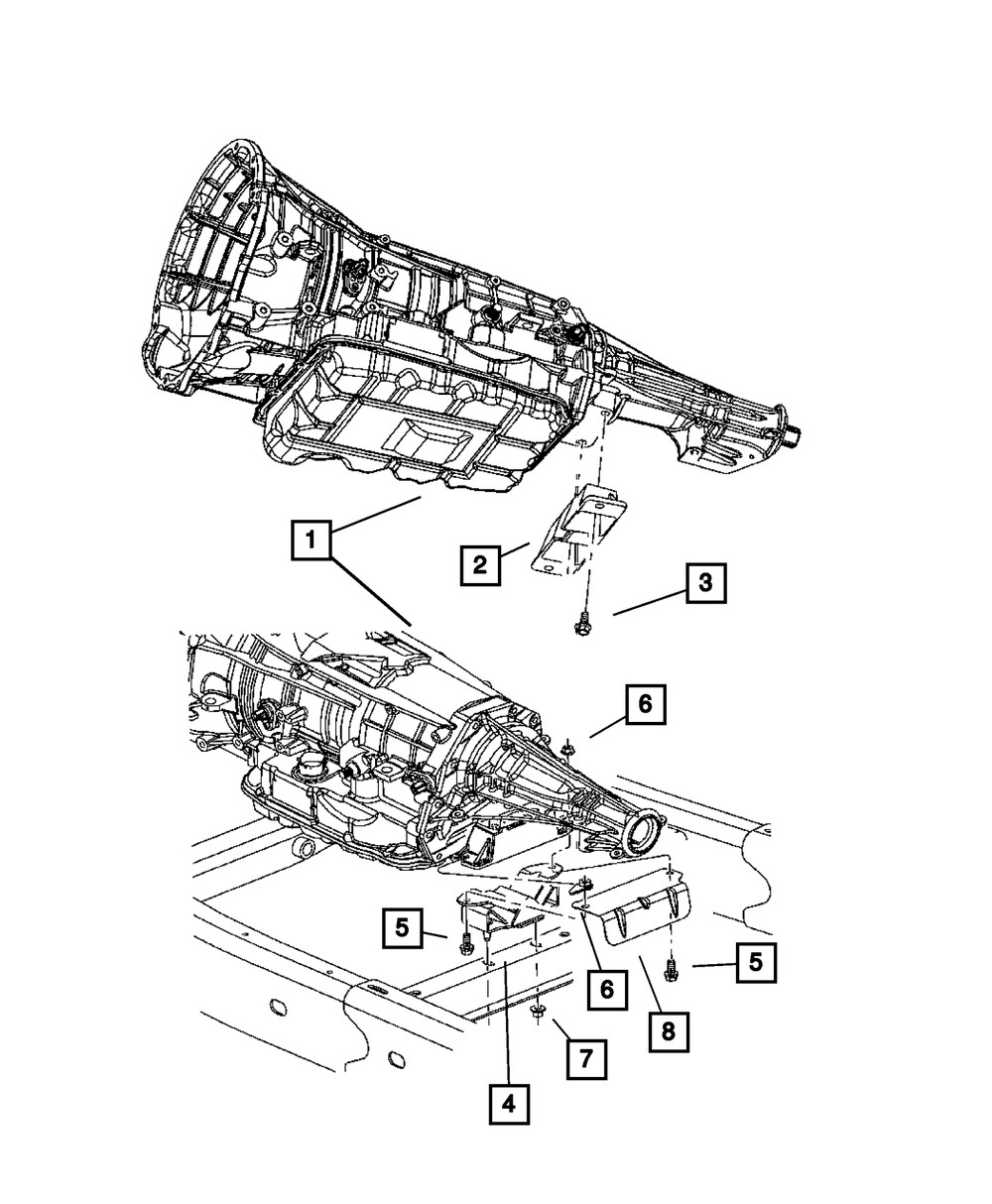 1
2
3
6
5
6
5
8
7
4