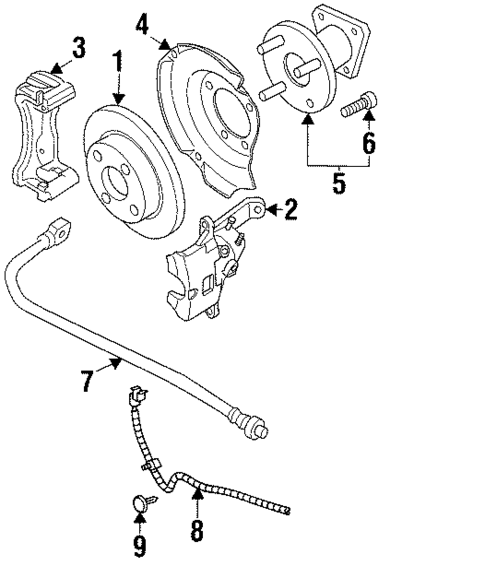 4
3
1
6
5
2
7
8
9