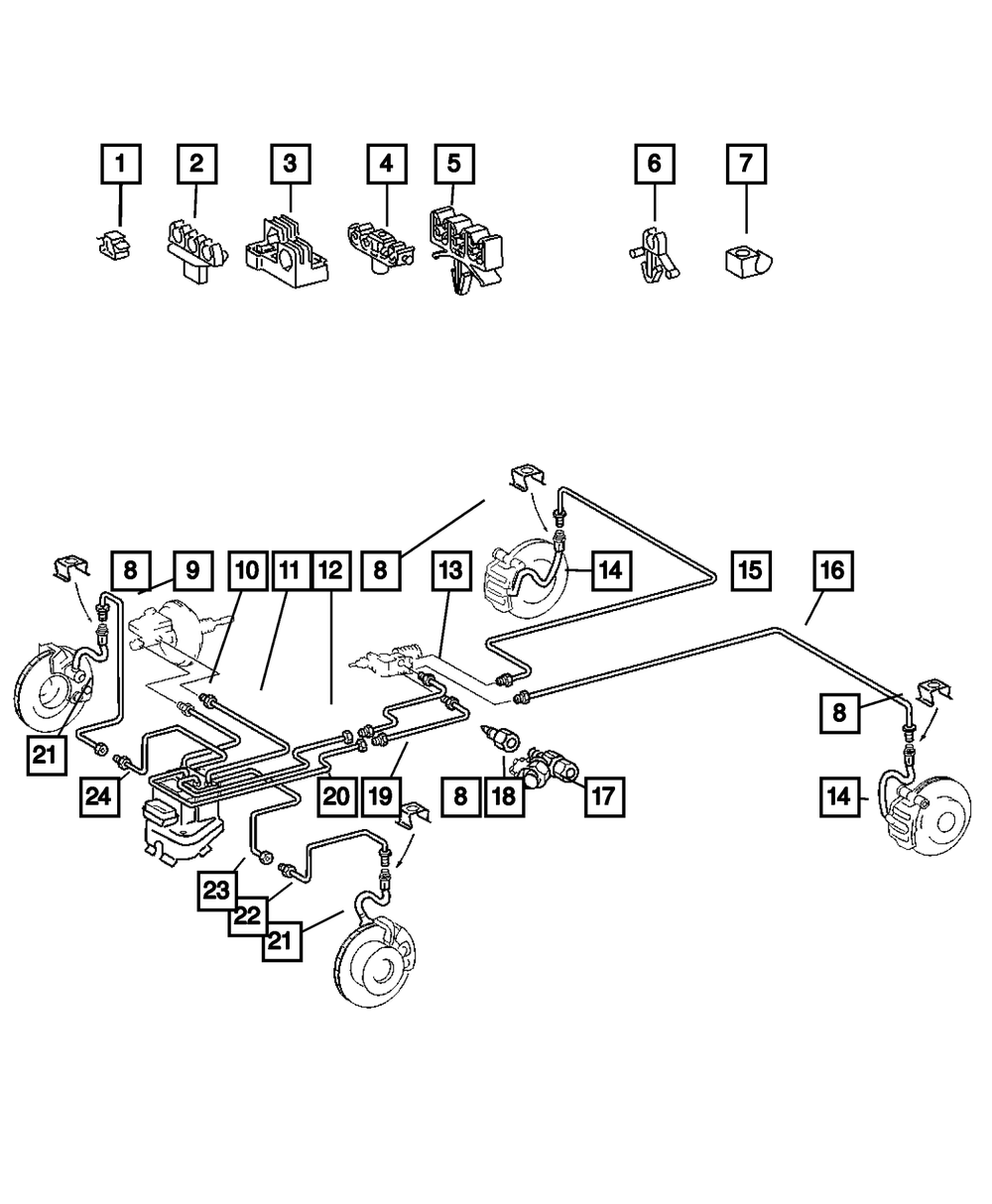 1 2 3 4 5 6 7

8 9 10 11 12 8 13 14 15 16

21 24 20 19 8 18 17 8 14

23 22 21