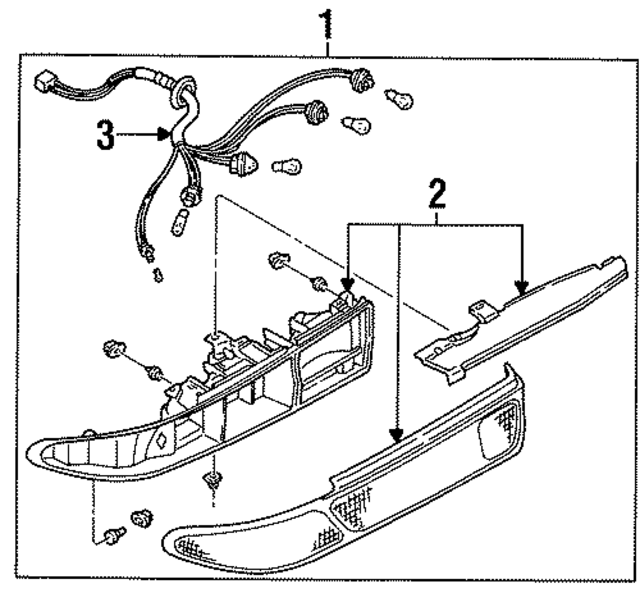 1
3
2