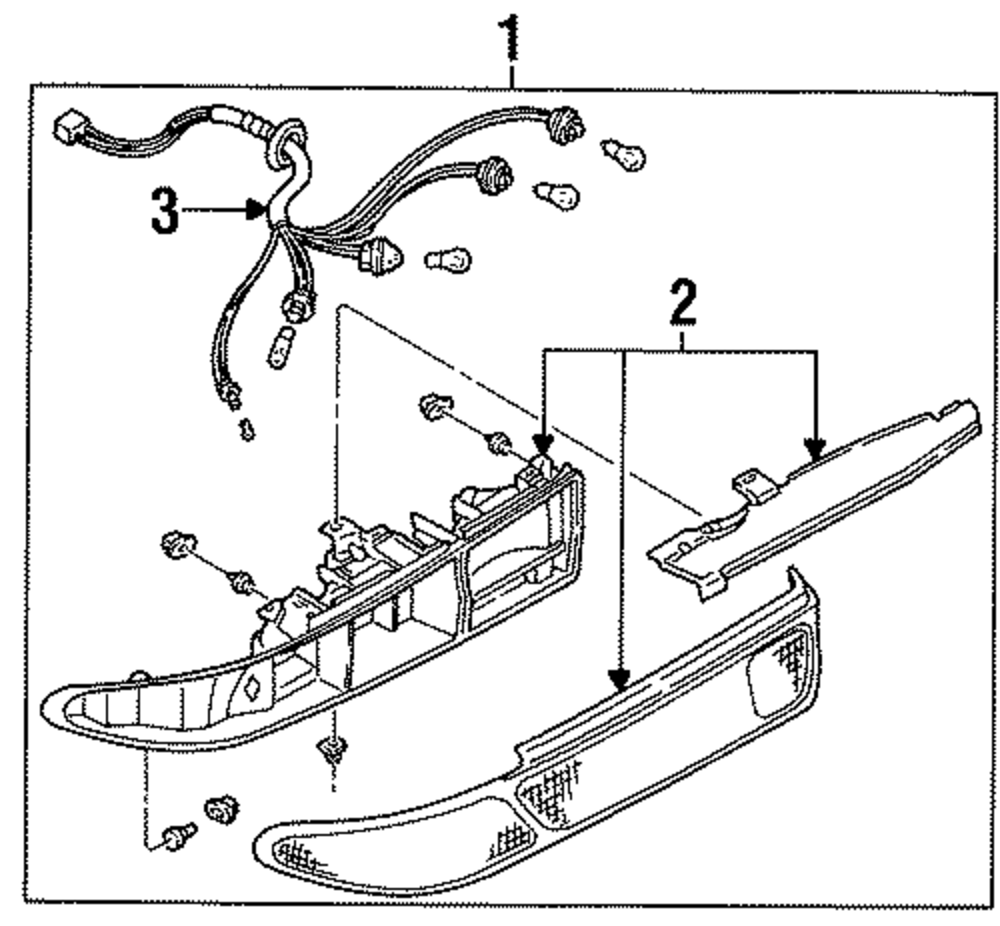 1
3
2