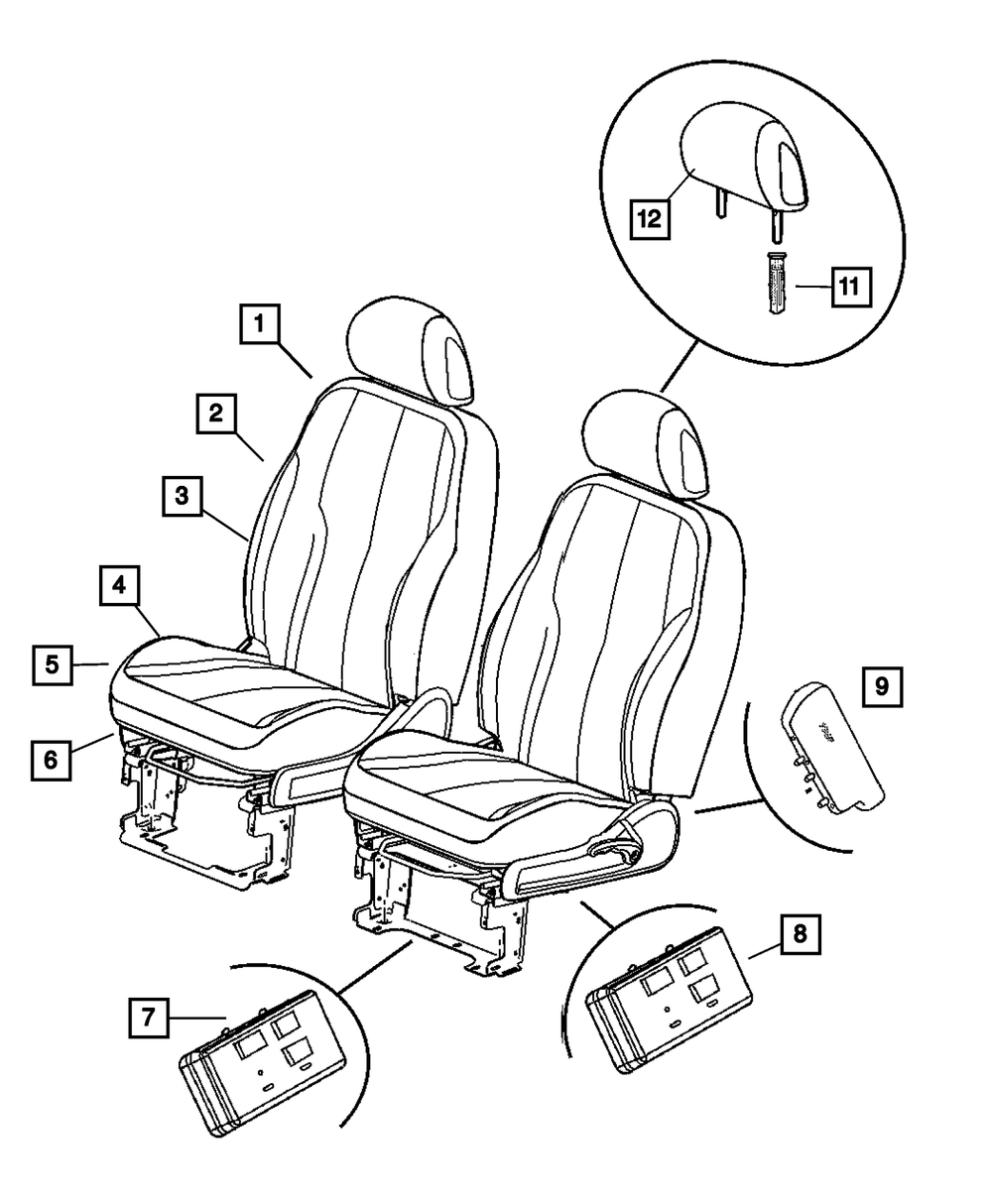 12
11
1
2
3
4
5
6
9
8
7