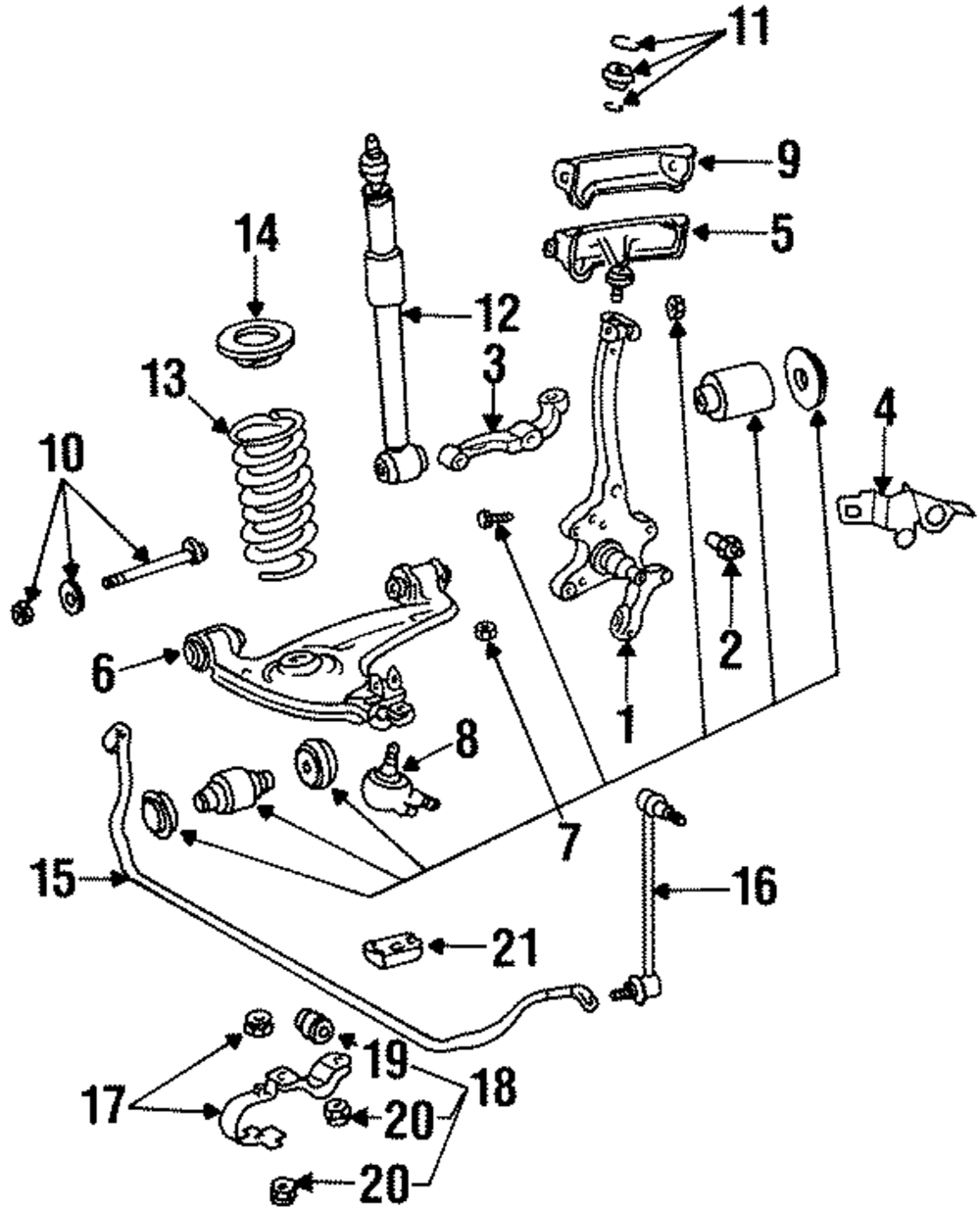 11
9
5
14
12
3
13
4
10
2
6
1
8
7
15
16
21
19
18
17
20
20