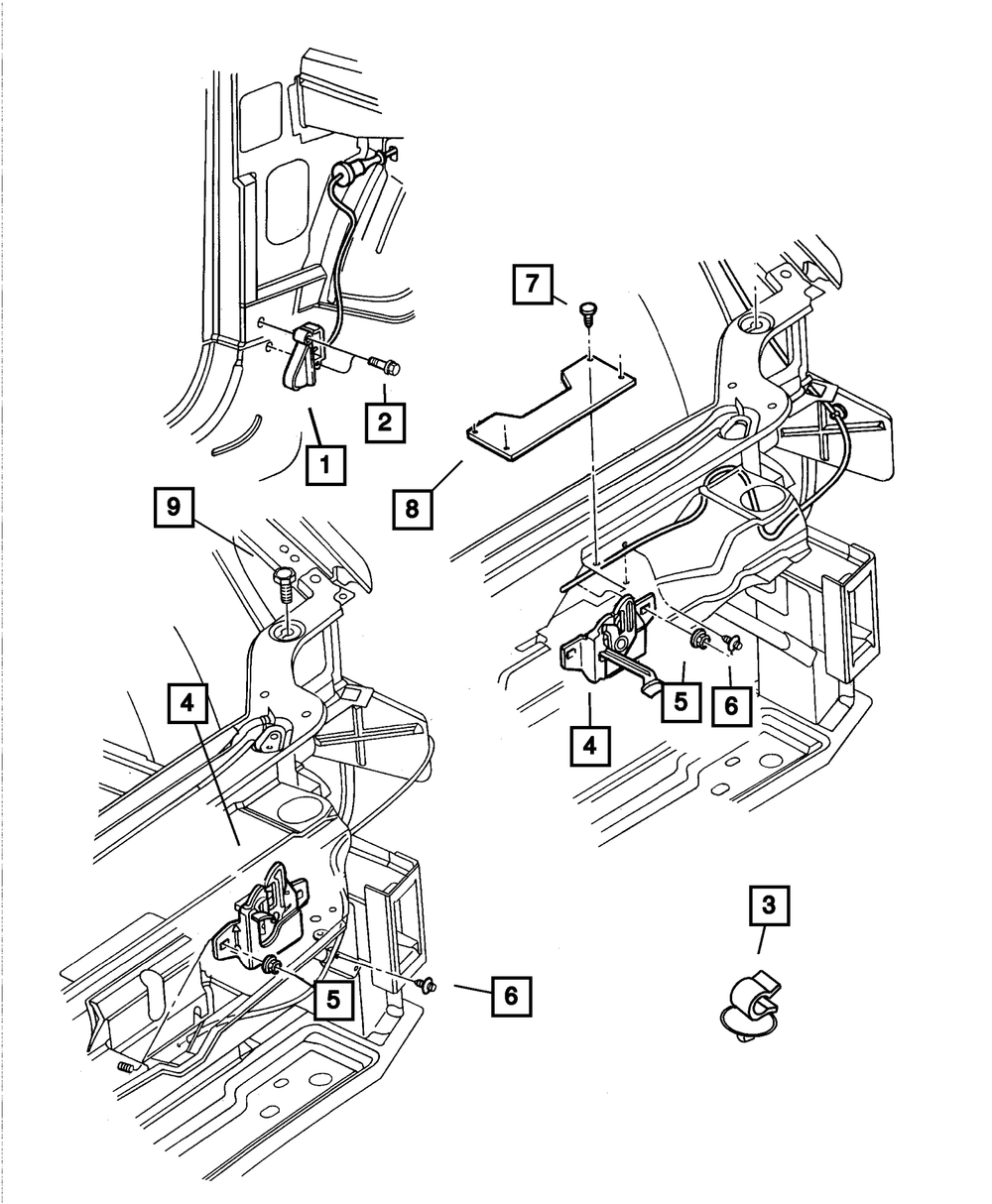 7
2
1
8
9
4
5
6
4
3
5
6