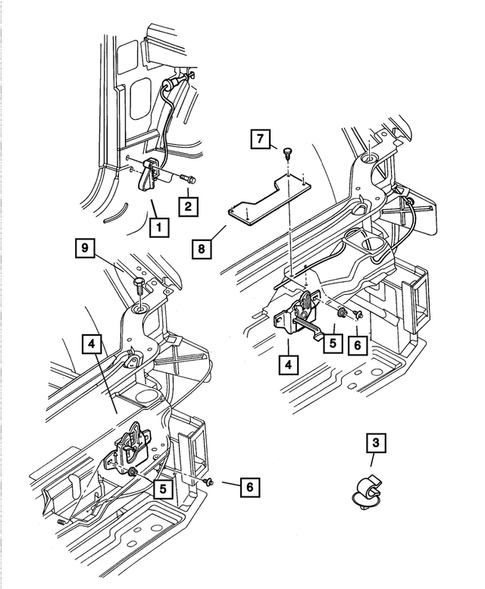 7
2
1
8
9
4
5
6
4
3
5
6