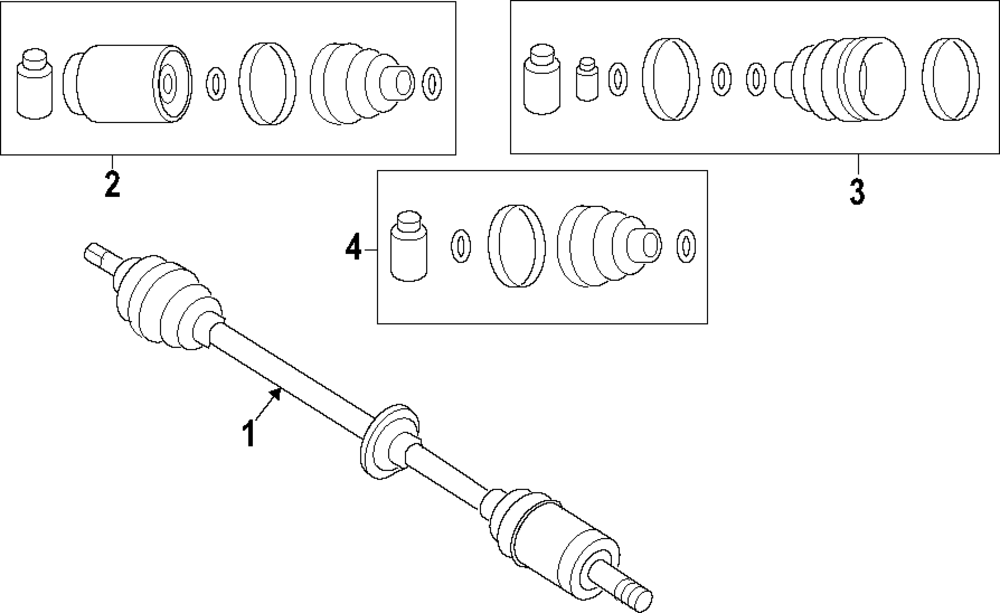 2

3

4

1