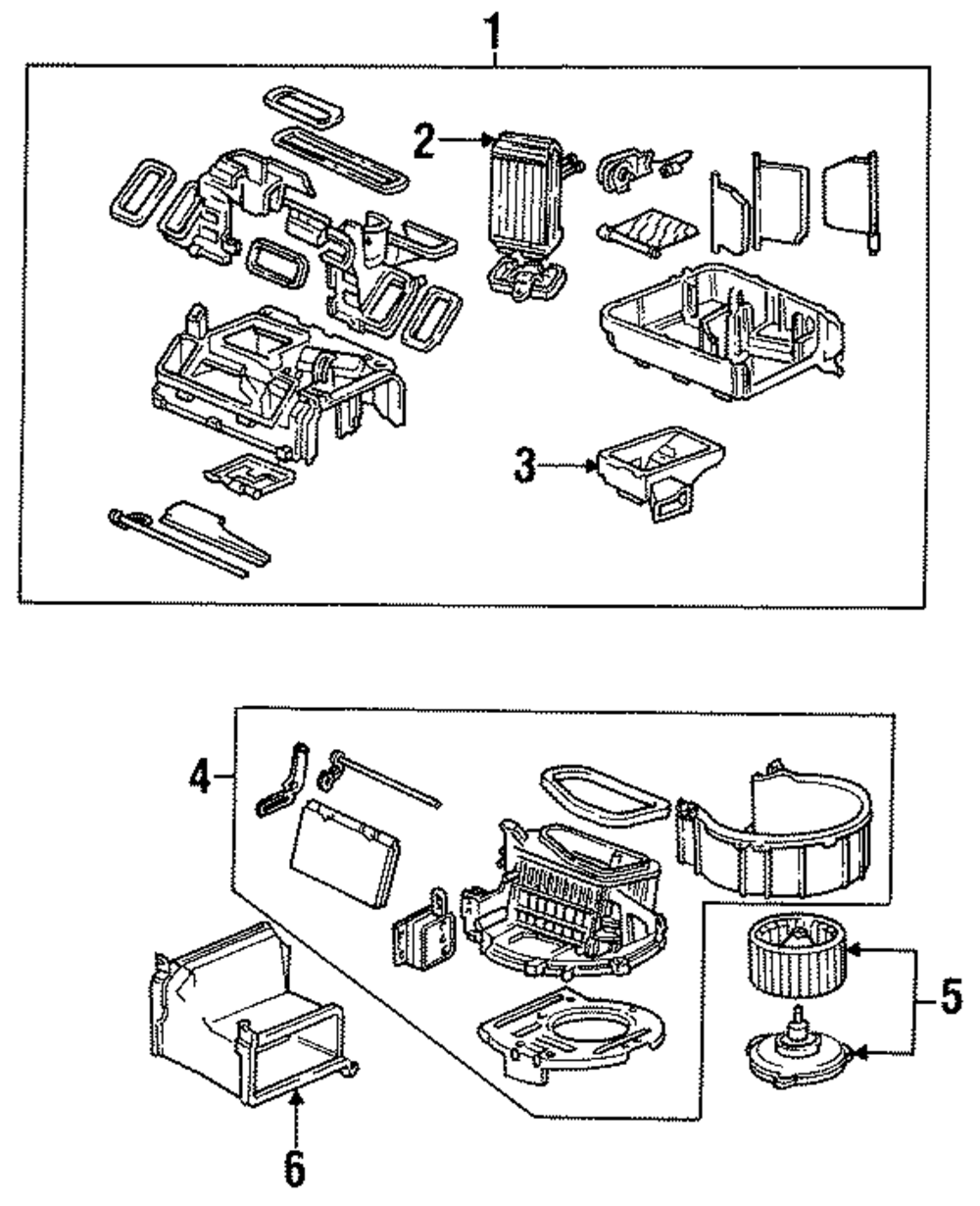 1
2
3
4
5
6