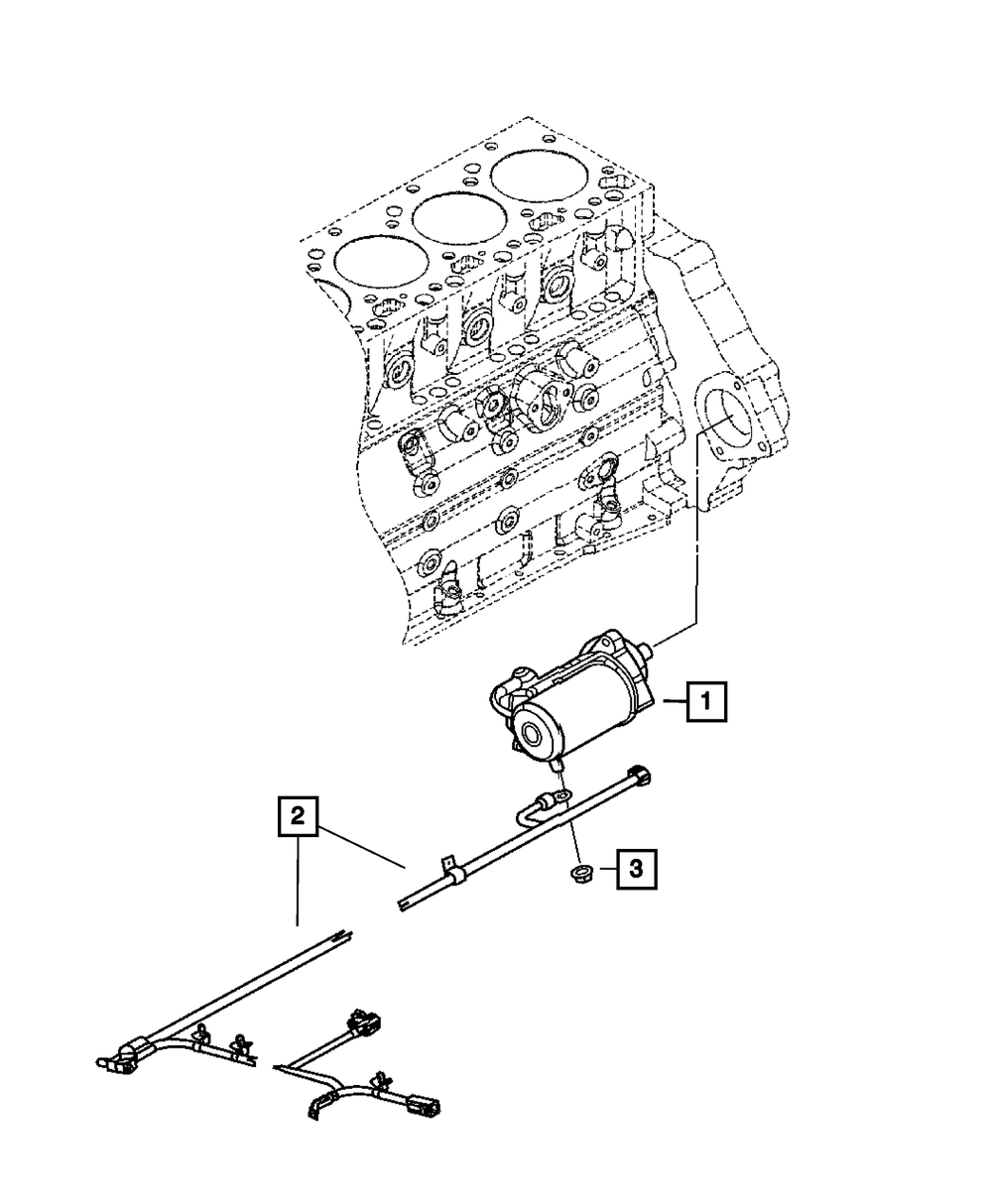 1
2
3