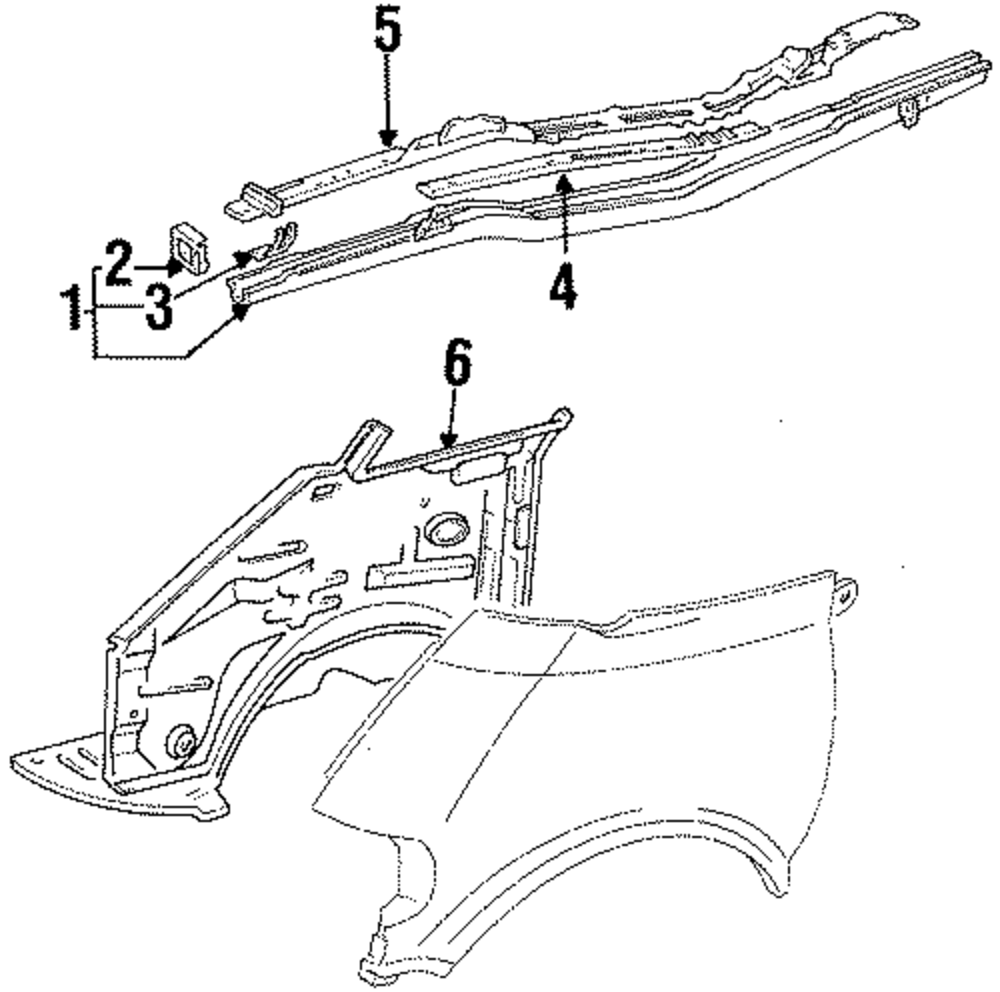 5
2
1
3
4
6