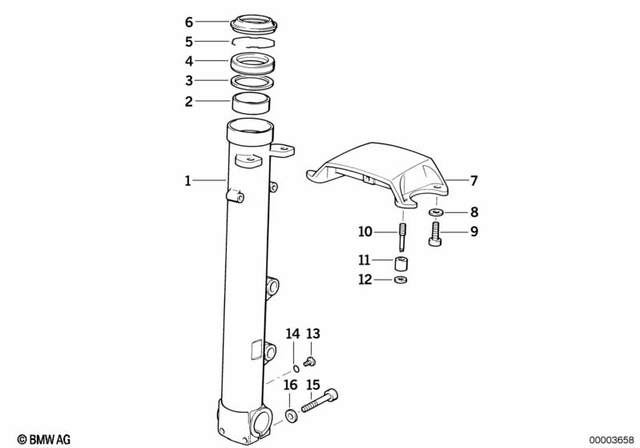 6
5
4
3
2
1
7
8
9
10
11
12
14
13
16
15
© BMW AG
00003658