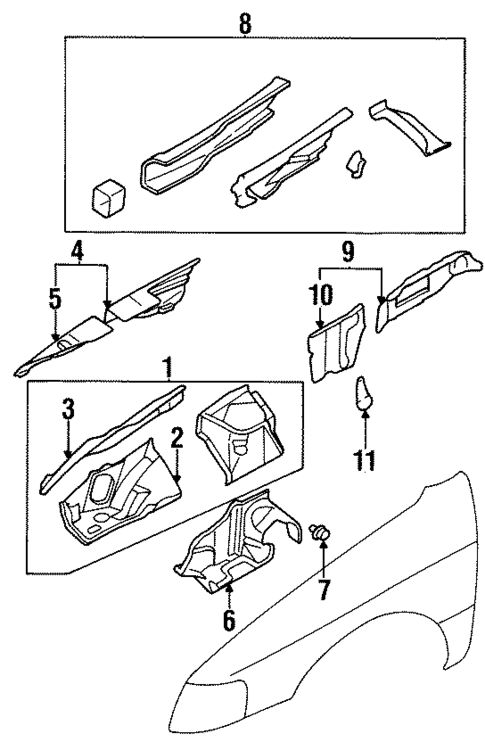 8
4
5
9
10
1
3
2
11
7
6