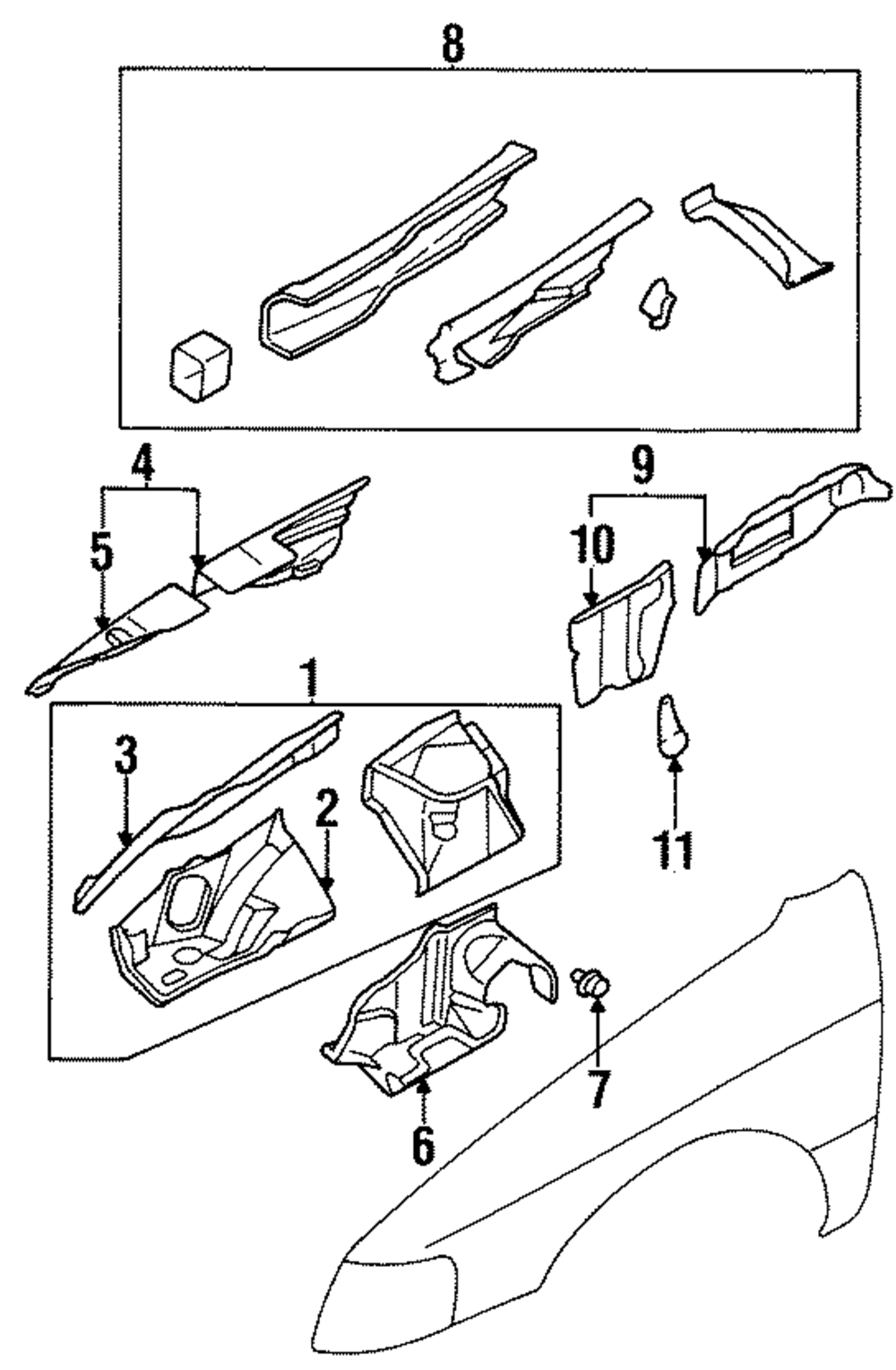 8
4
5
9
10
1
3
2
11
7
6