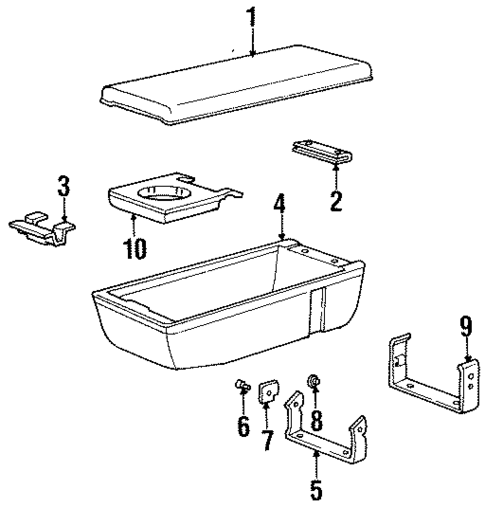 1
2
3
10
4
9
6
7
8
5