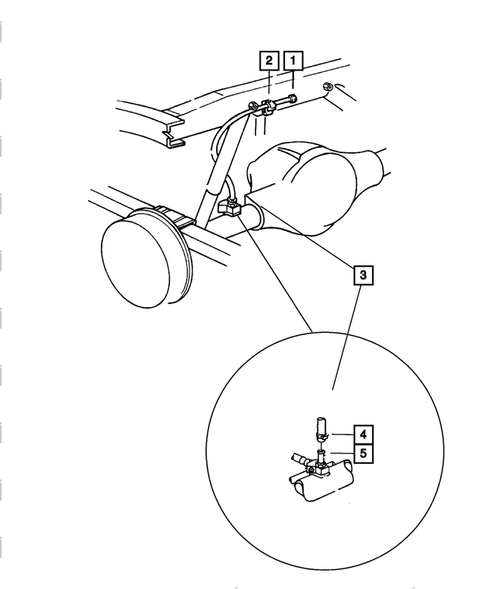 2
1
3
4
5