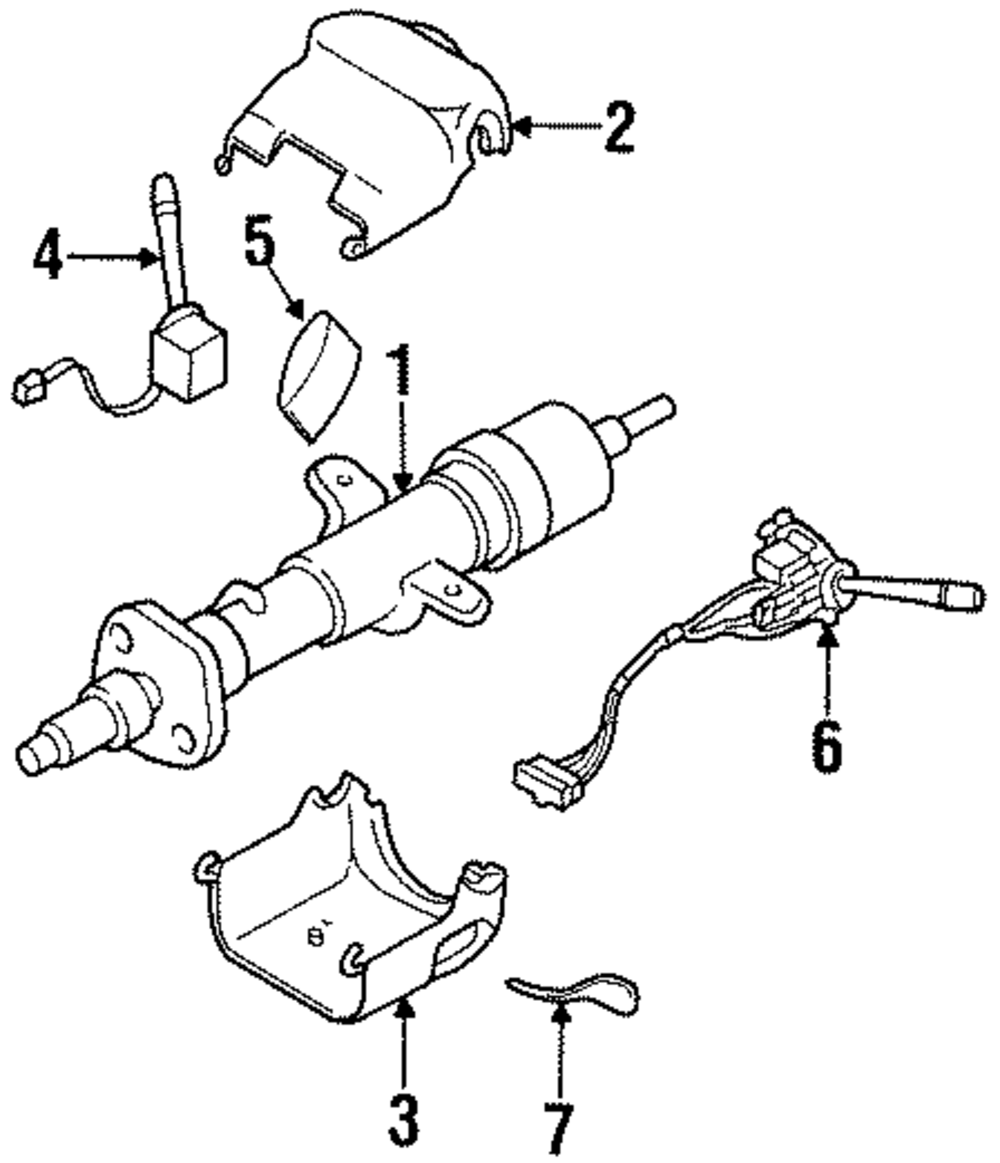 2
4
5
1
6
3
7