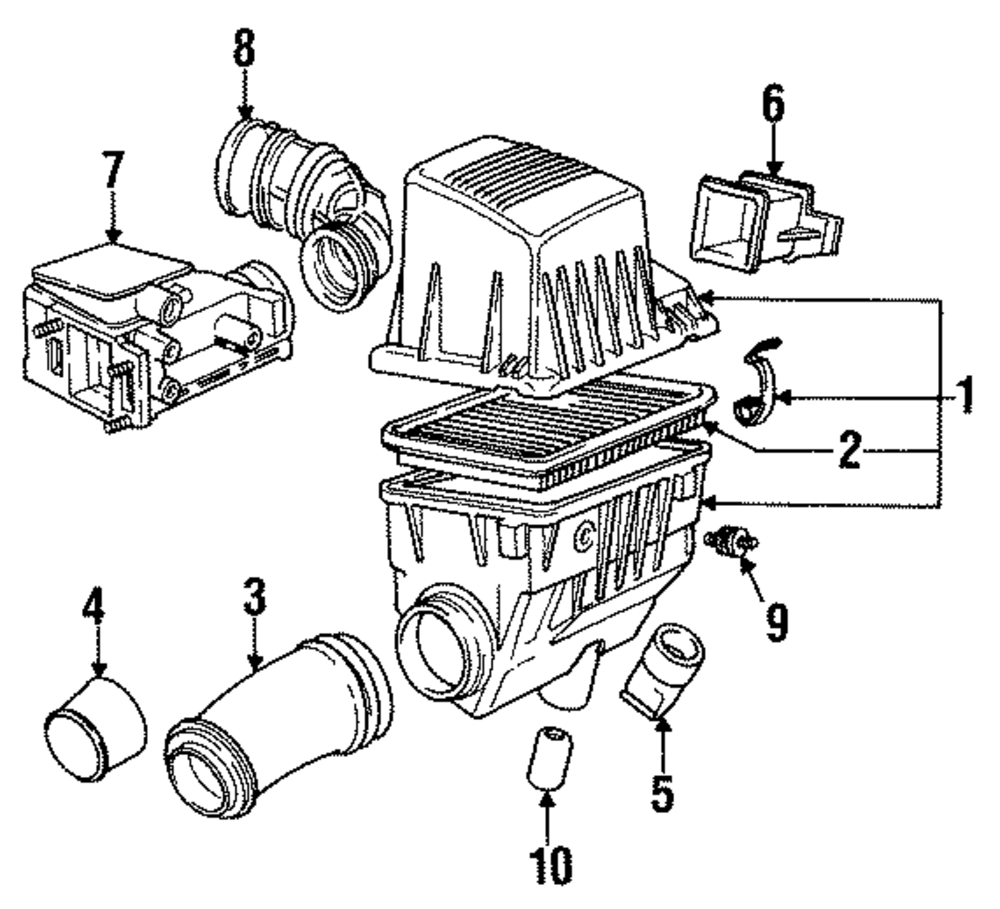 8
6
7
1
2
9
4
3
5
10