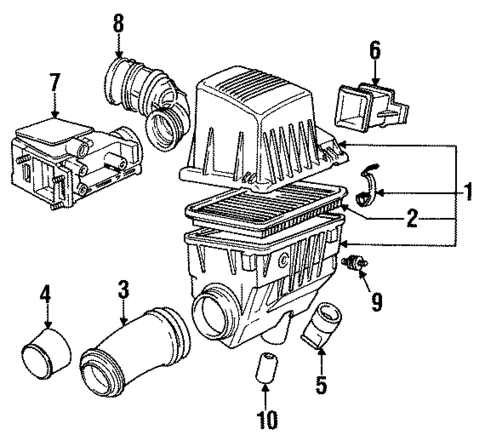 8
6
7
1
2
9
4
3
5
10