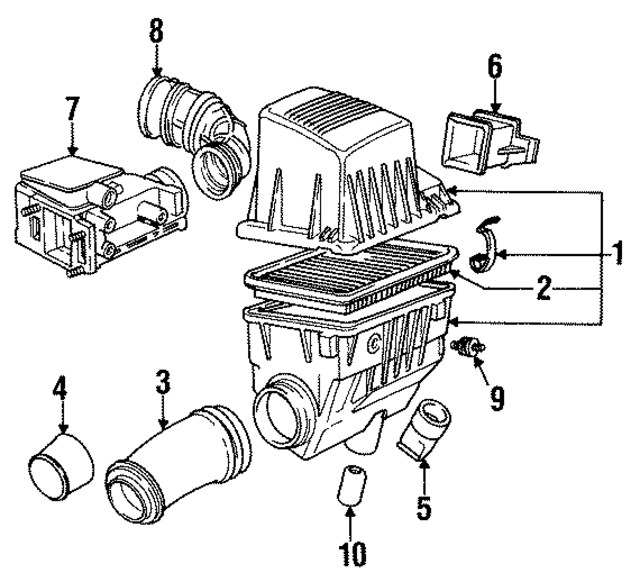 8
6
7
1
2
9
4
3
5
10