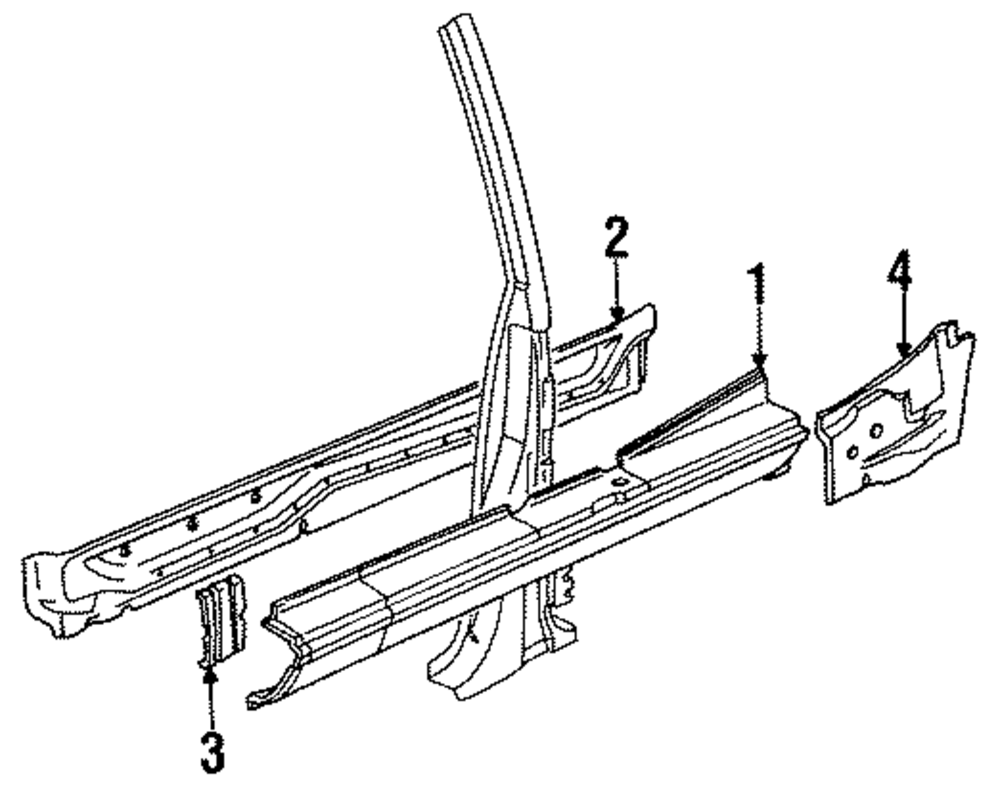 2
1
4
3