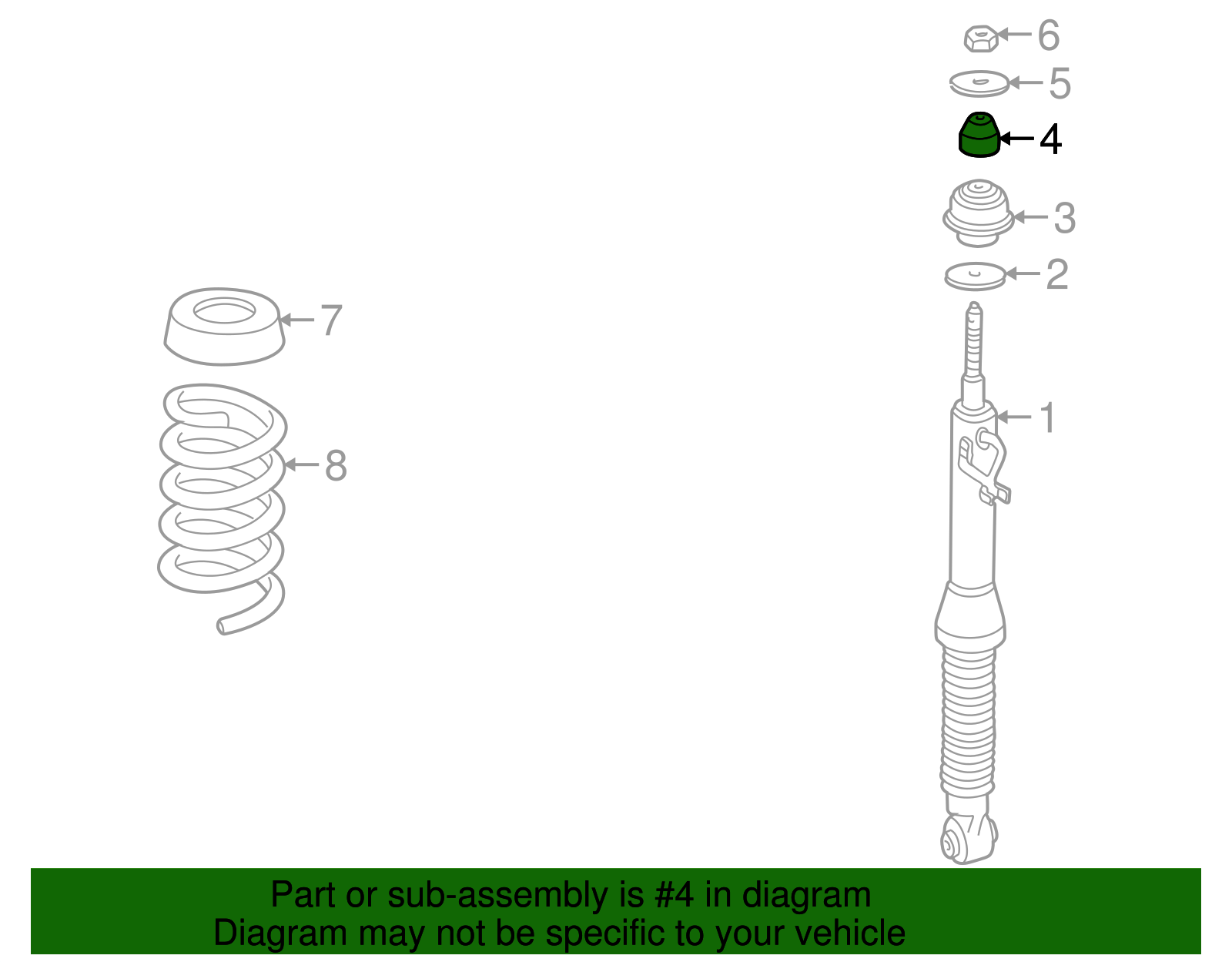 6
5
4
3
2
7
1
8

Part or sub-assembly is #4 in diagram
Diagram may not be specific to your vehicle