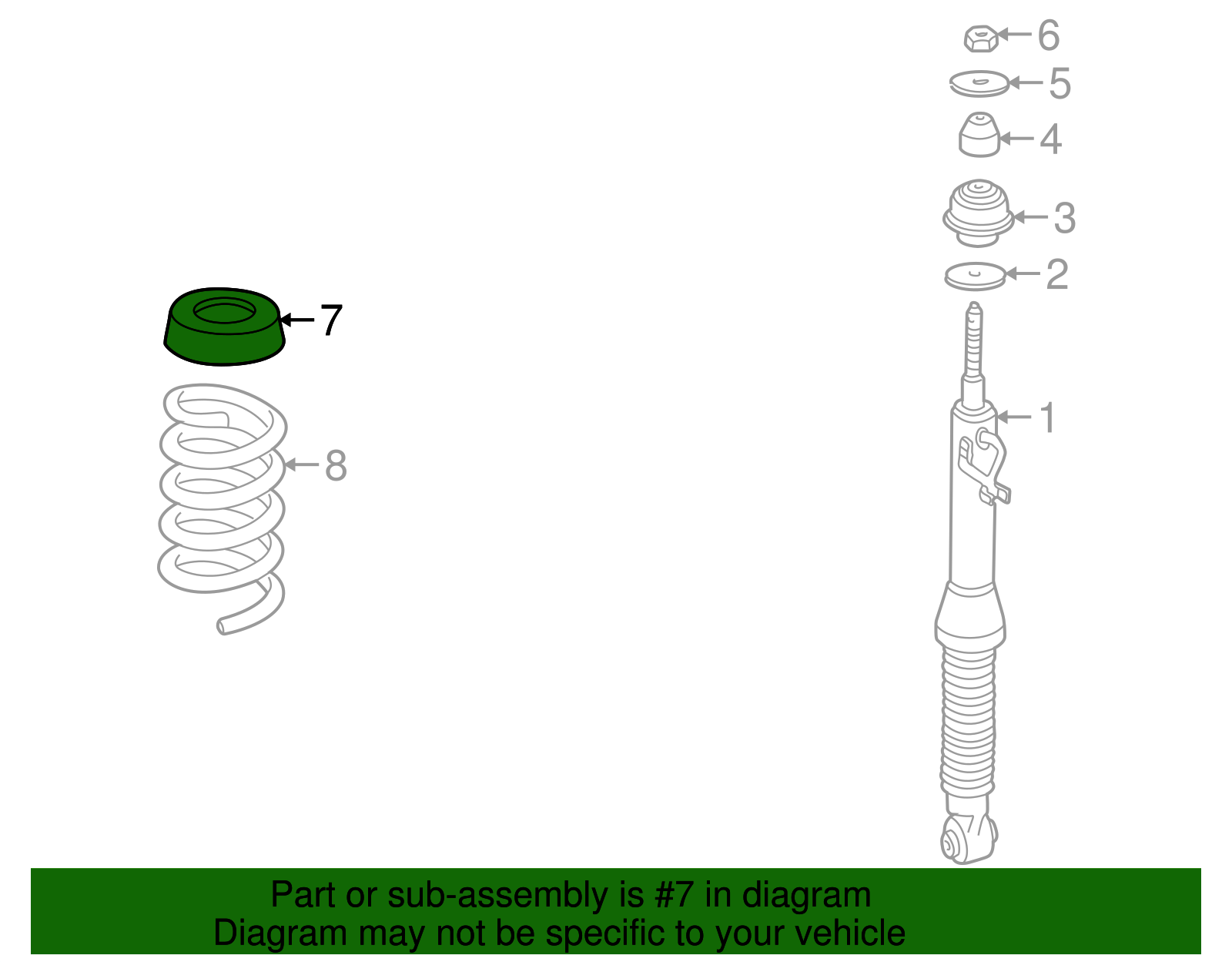 6
5
4
3
2
7
1
8

Part or sub-assembly is #7 in diagram
Diagram may not be specific to your vehicle