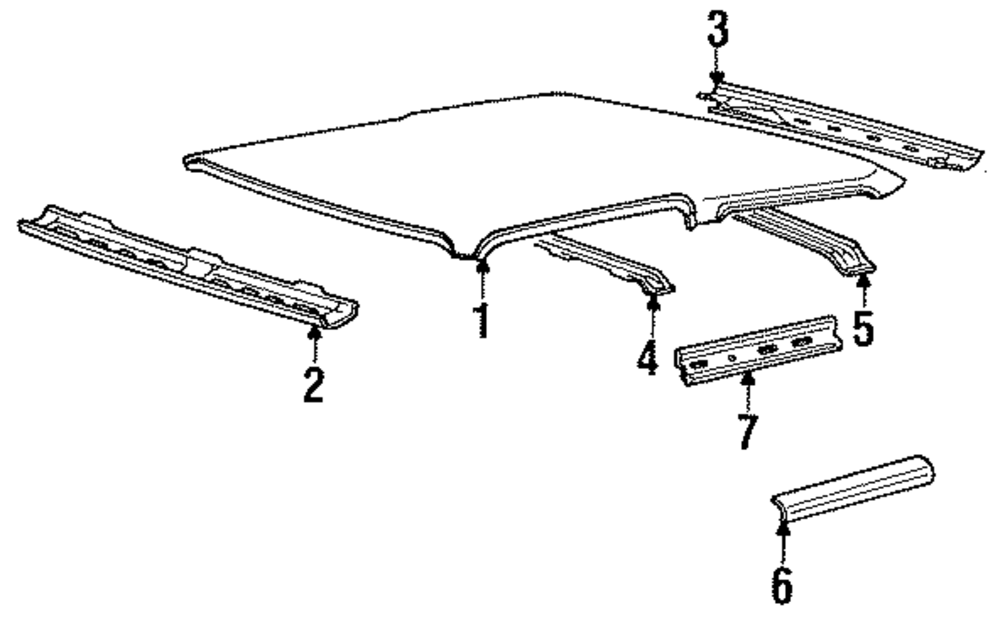 3
1
2
4
5
7
6