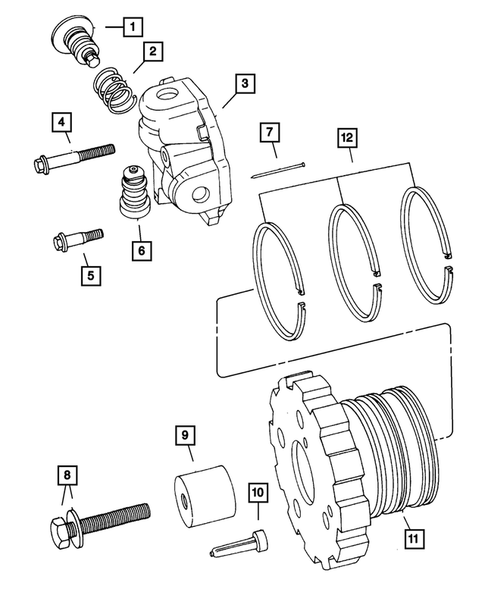 1
2
3
4
7
12
6
5
9
8
10
11