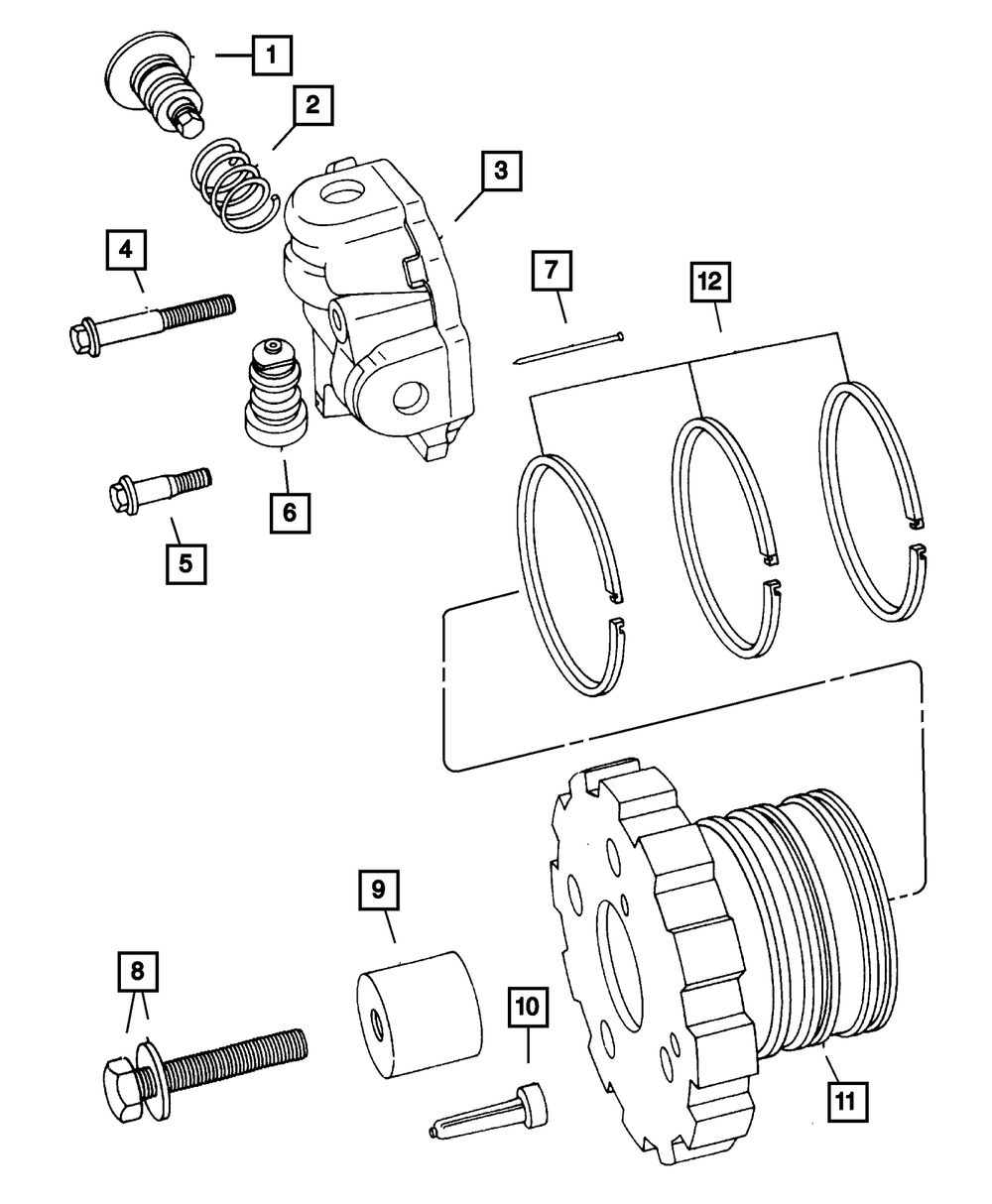 1
2
3
4
7
12
6
5
9
8
10
11