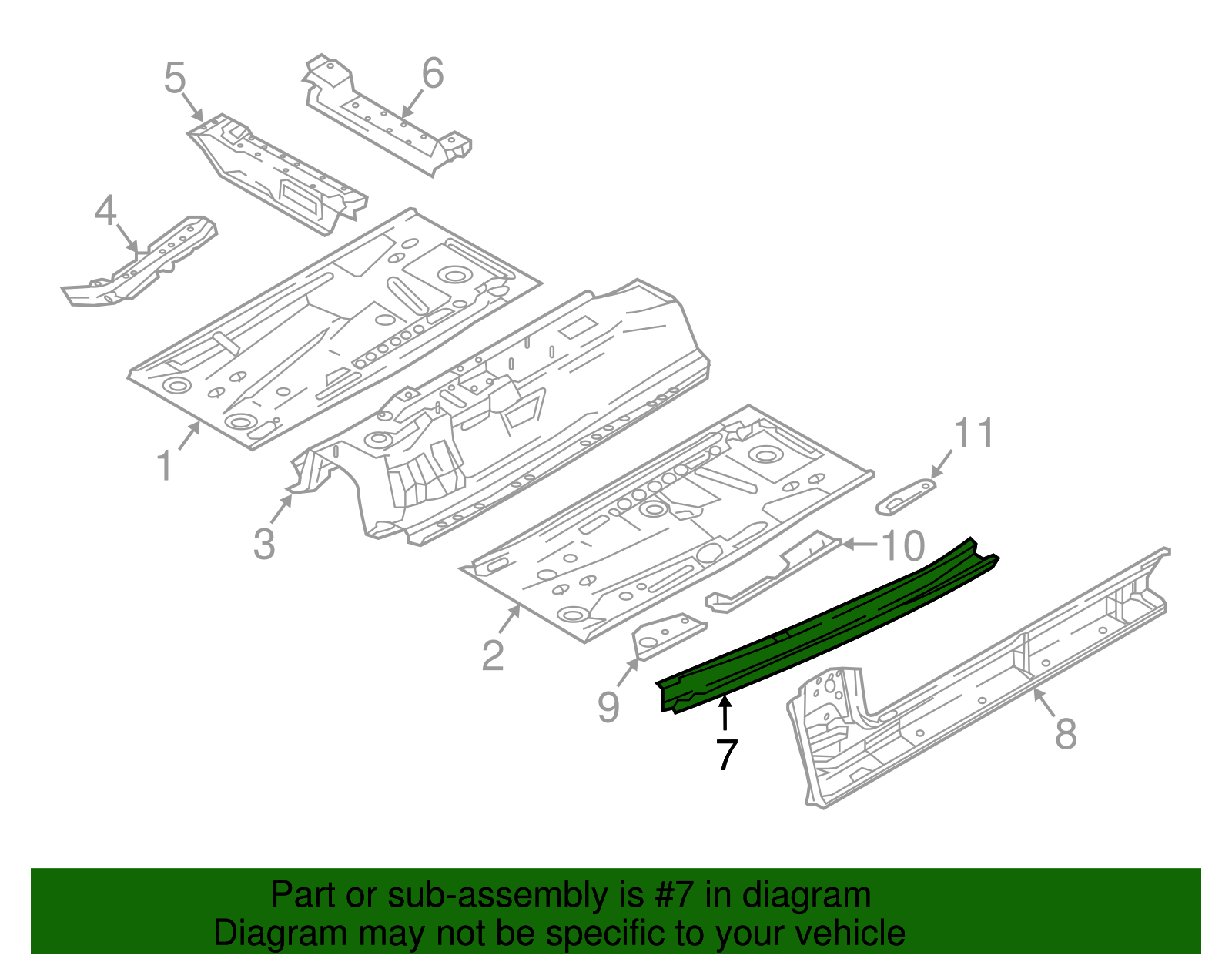 5
6
4
1
3
11
10
2
9
7
8

Part or sub-assembly is #7 in diagram
Diagram may not be specific to your vehicle