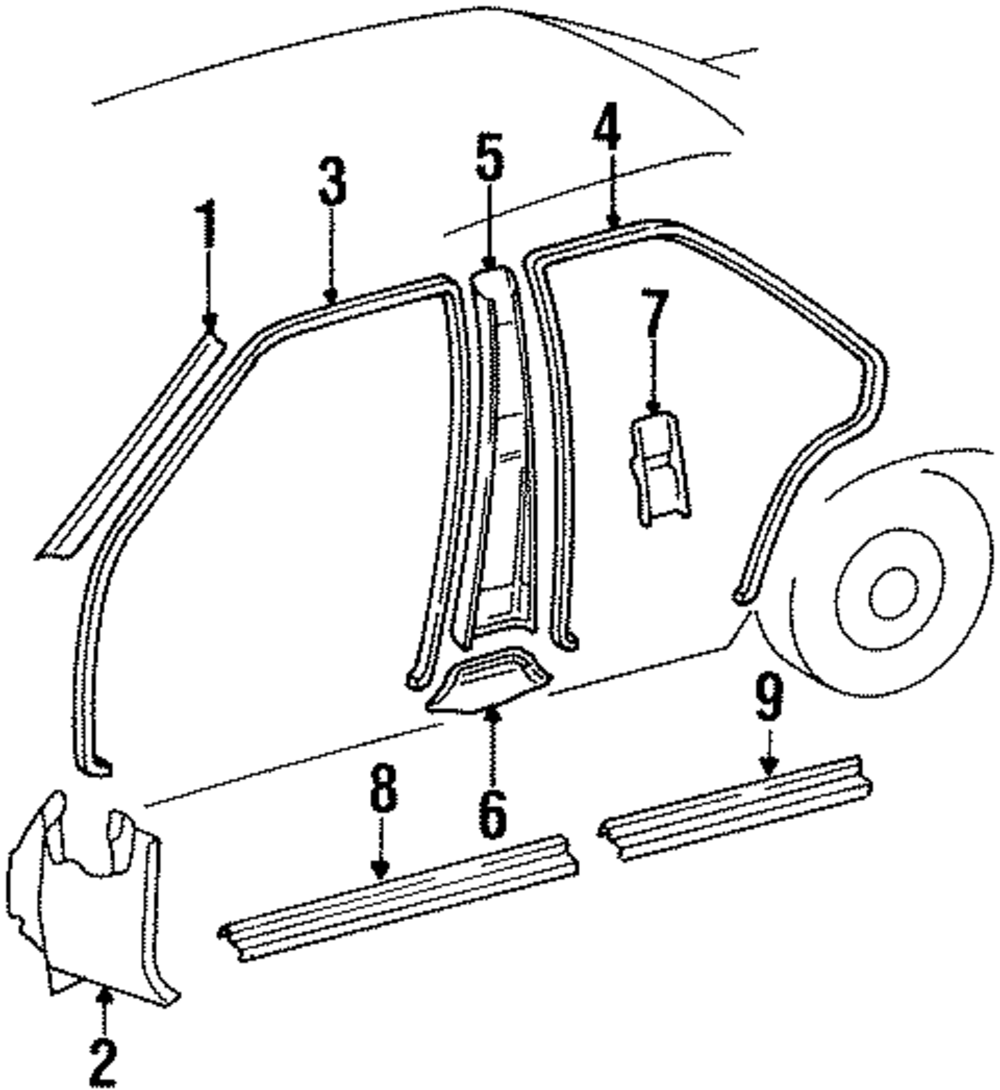 1
3
5
4
7
9
8
6
2