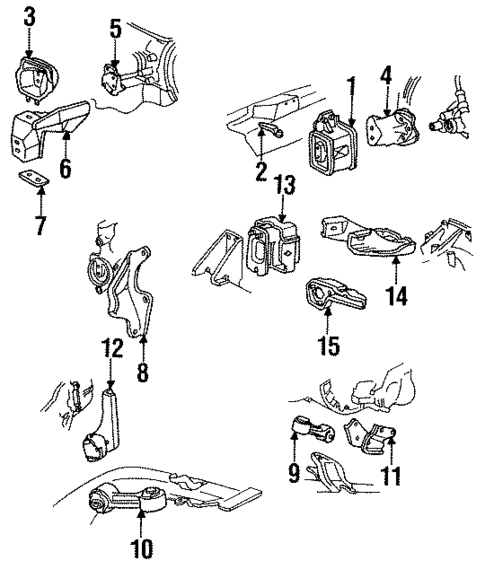 3
5
1
4
6
2
13
7
14
15
12
8
9
11
10