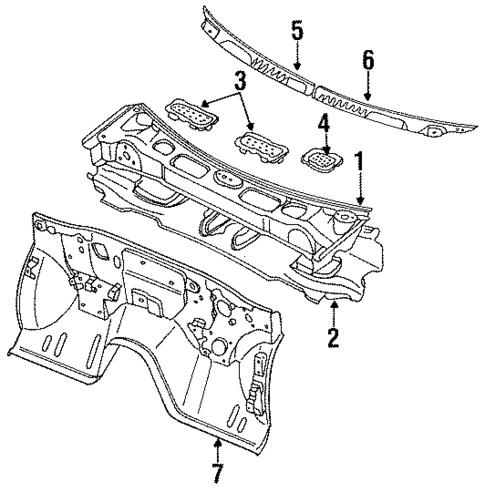 5
6
3
4
1
2
7