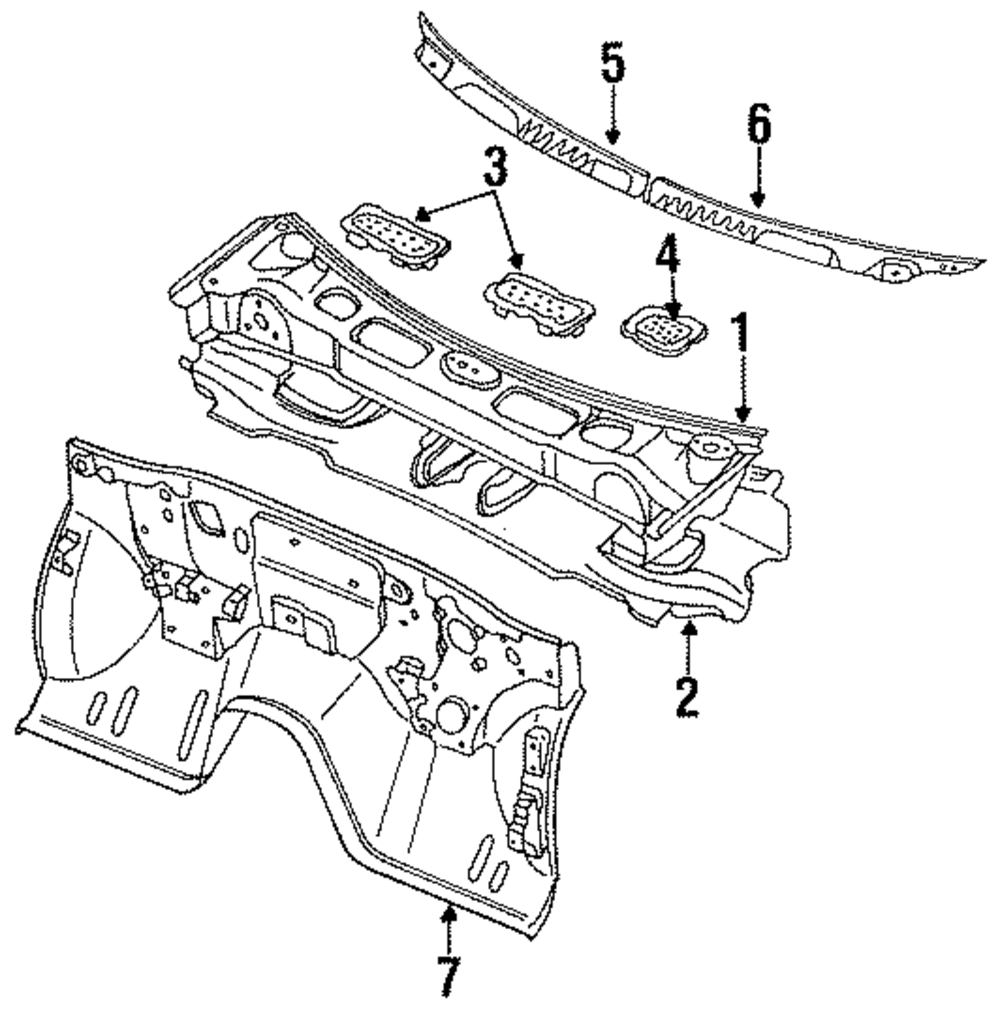 5
6
3
4
1
2
7