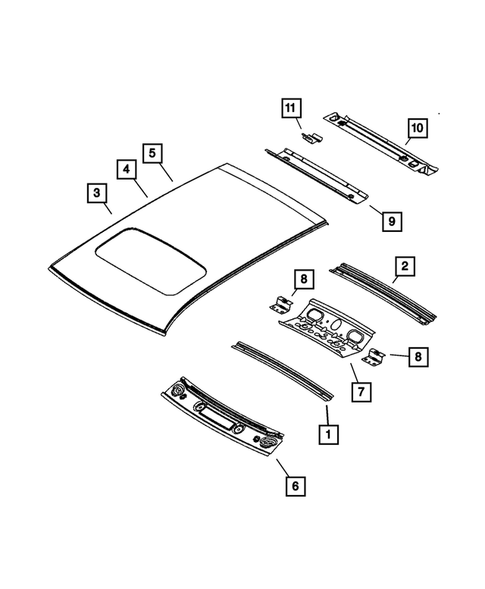 11
10
5
4
3
9
2
8
8
7
1
6