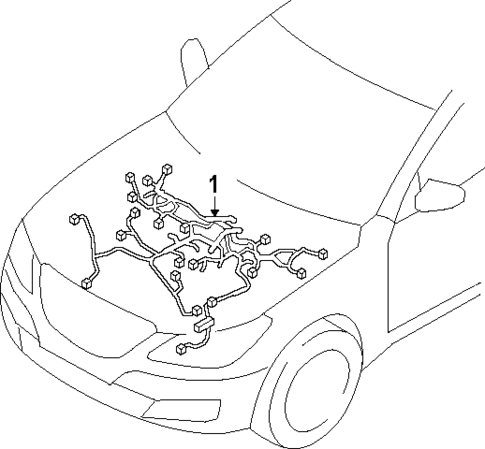 1