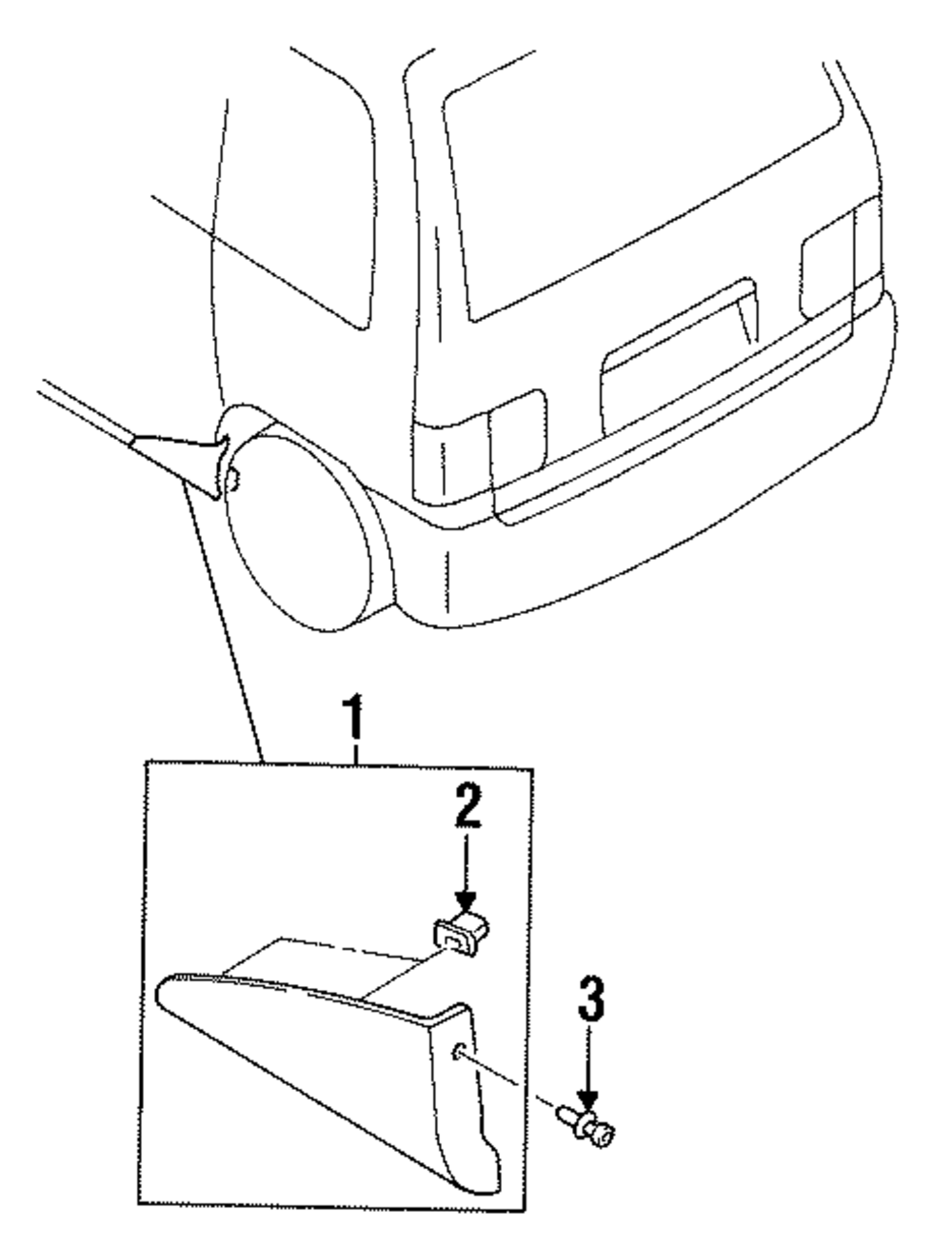 1
2
3