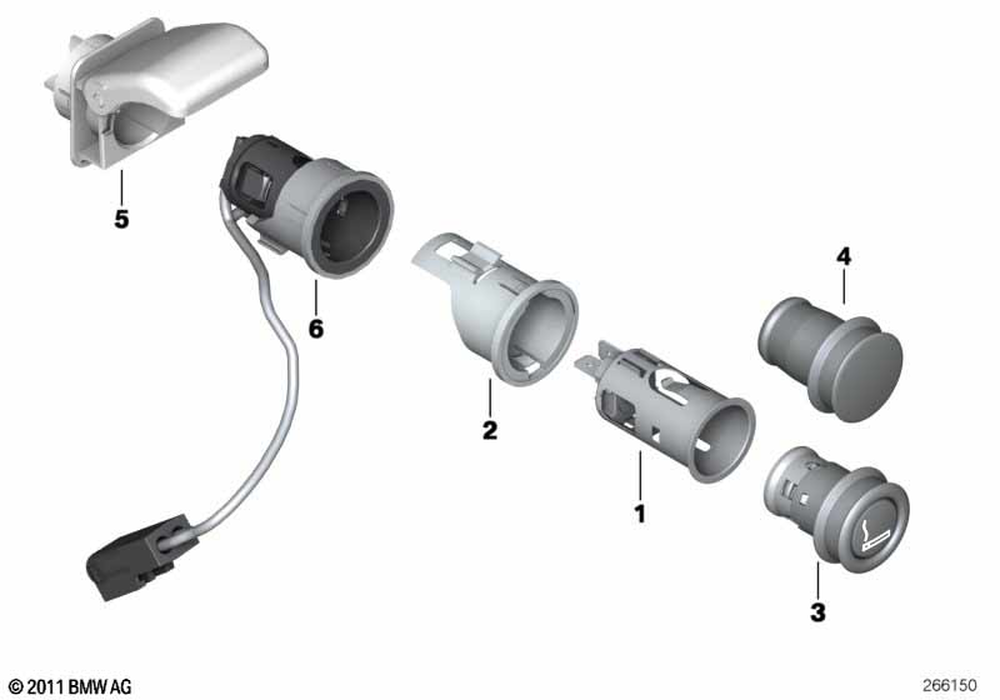 5

6

4

2

1

3

© 2011 BMW AG

266150