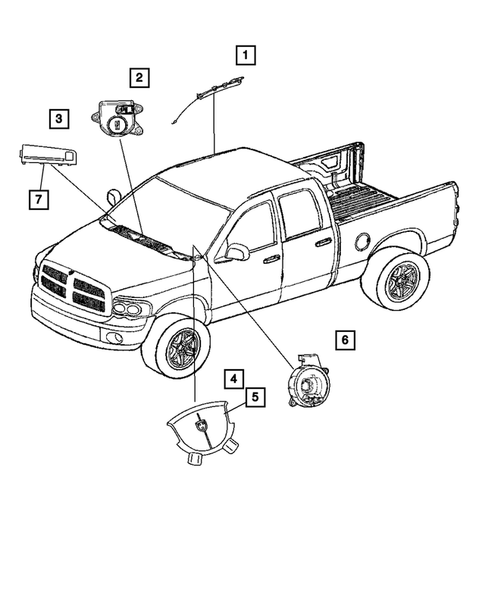 1
2
3
7
6
4
5