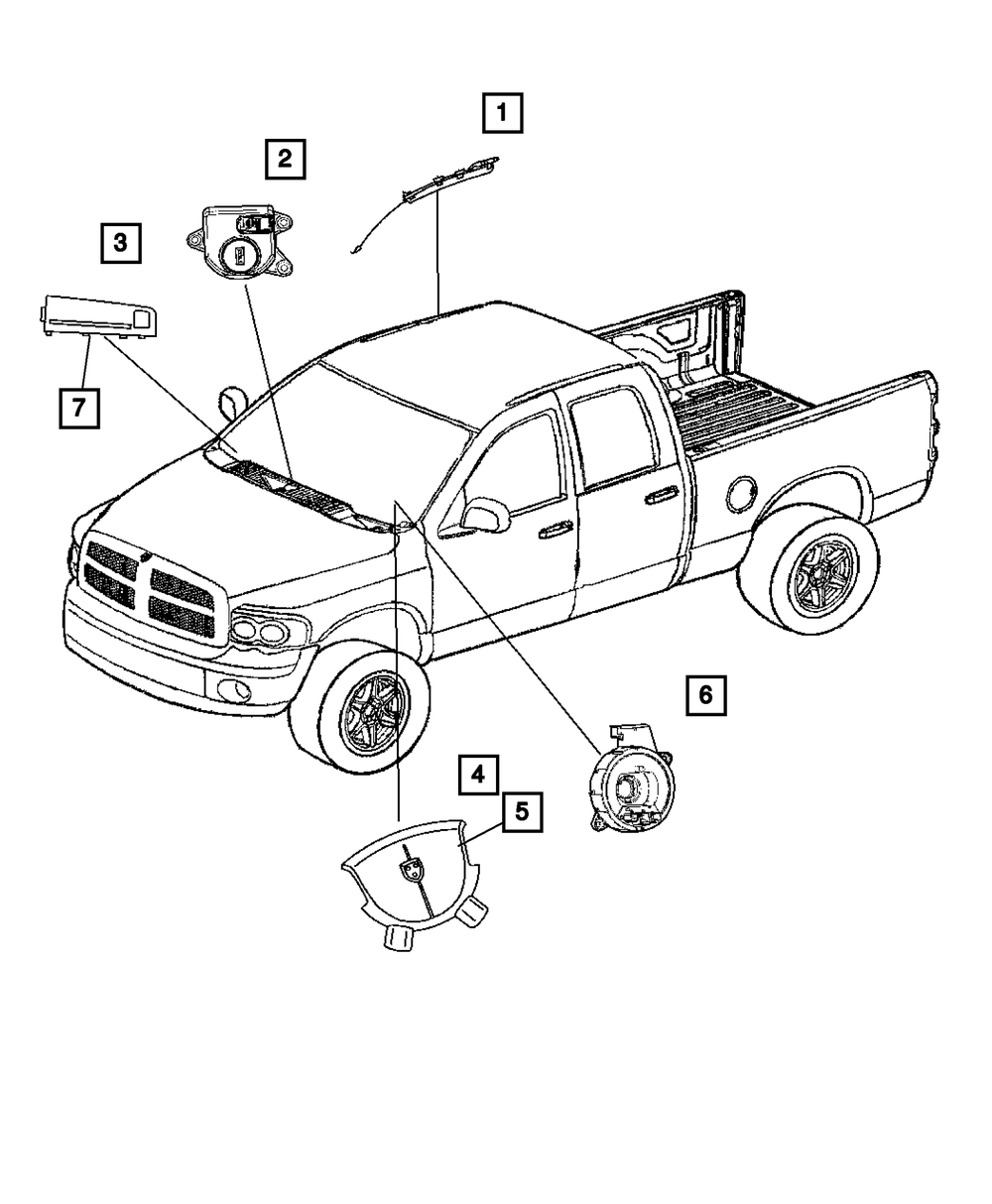 1
2
3
7
6
4
5