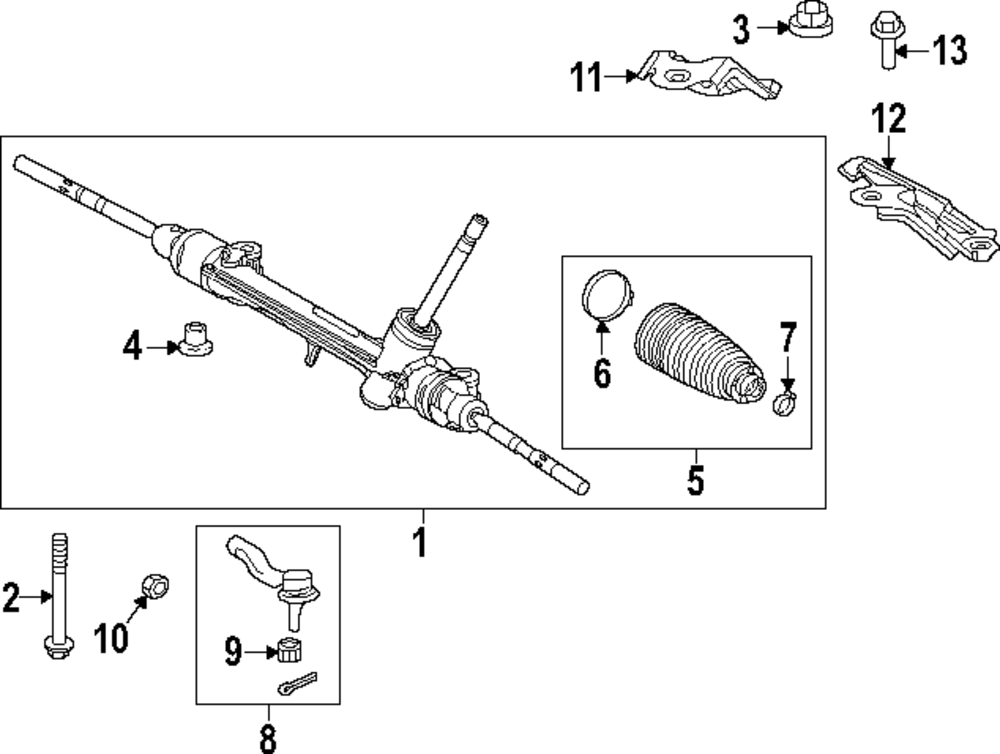 3
13
11
12
4
6
7
5
1
2
10
9
8