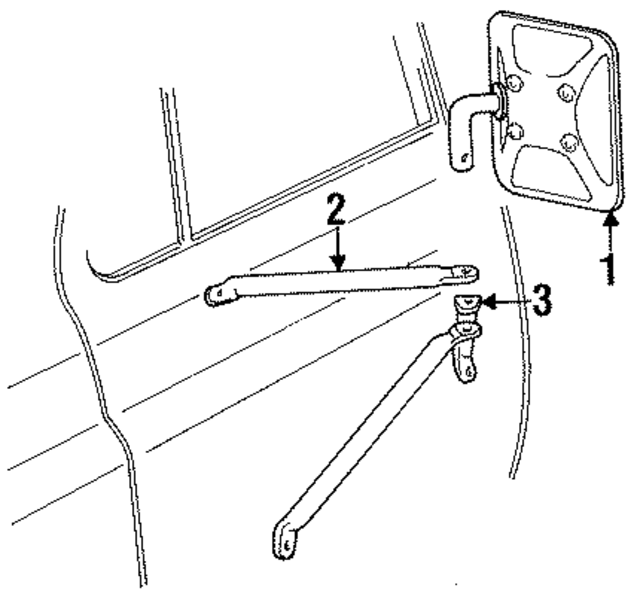 2
3
1