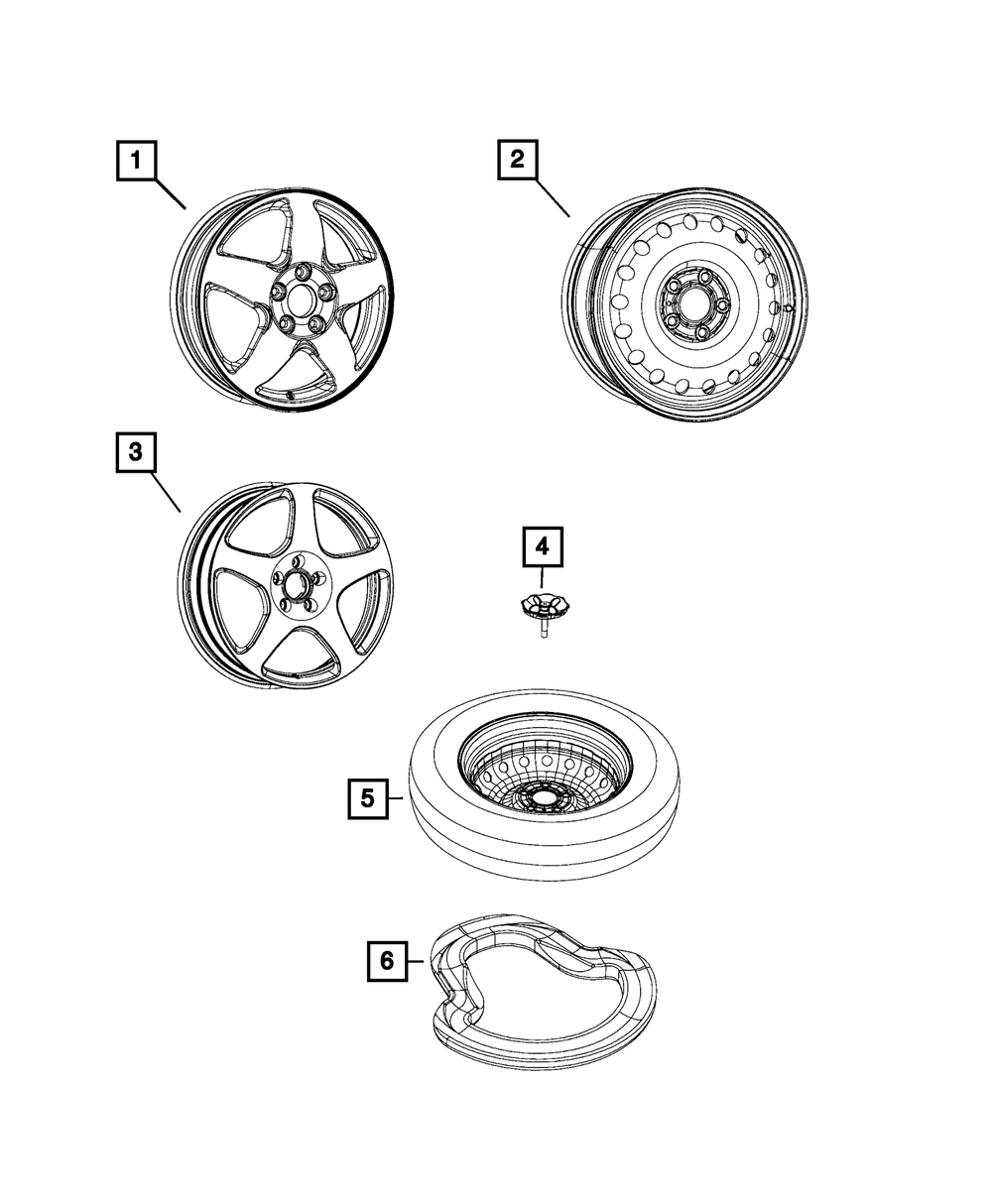 1

2

3

4

5

6