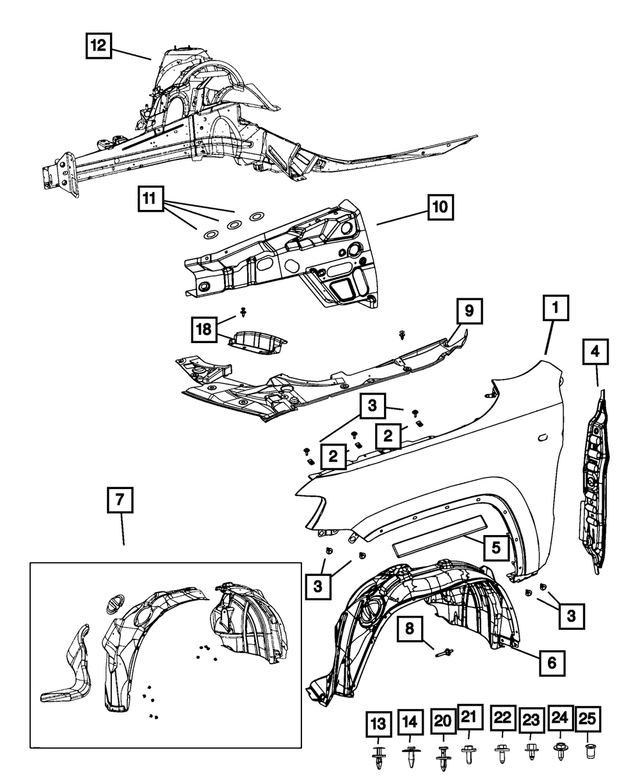 12
11
10
18
9
1
4
3
2
2
7
5
3
3
8
6
13
14
20
21
22
23
24
25