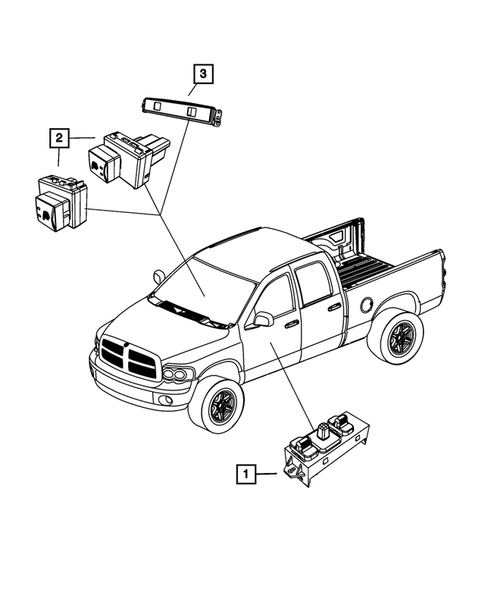 3
2
1