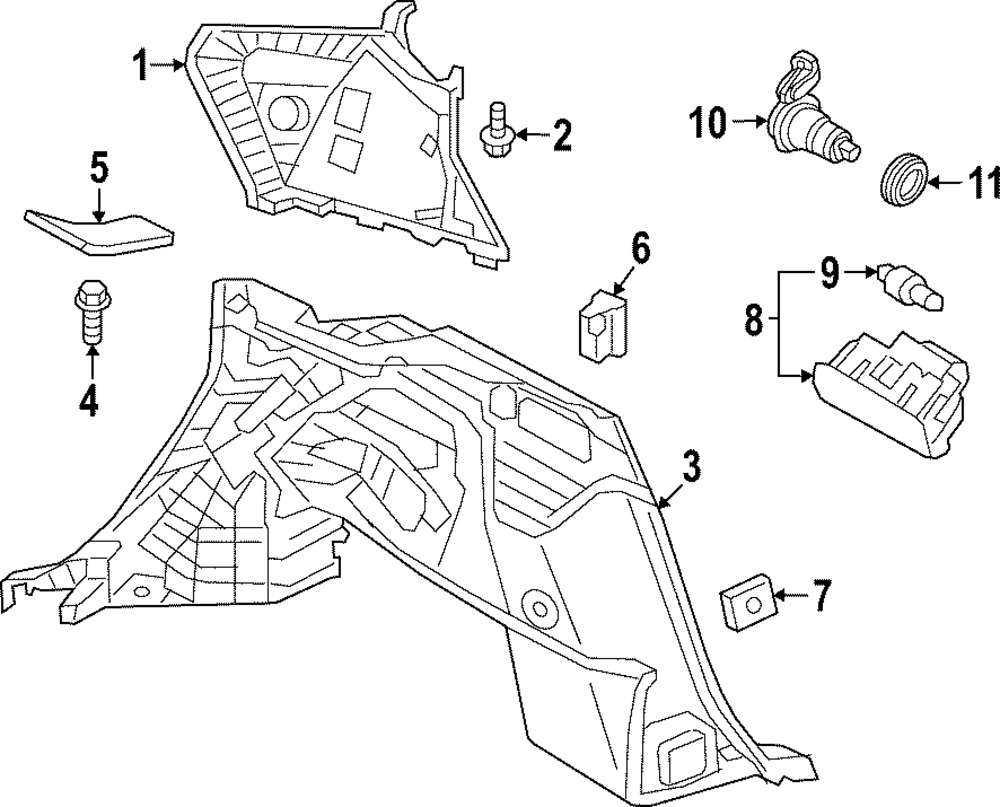 1
2
10
11
5
6
9
8
4
3
7